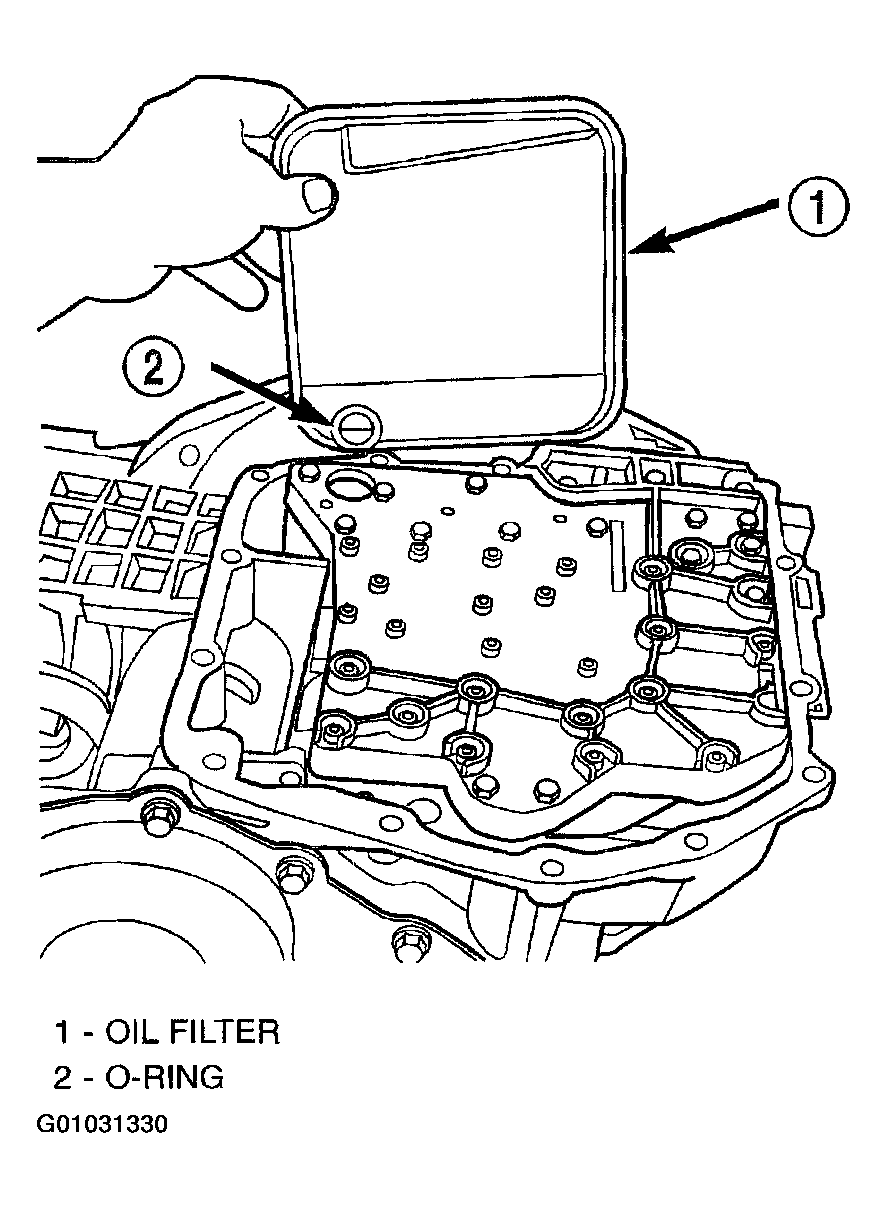 1

2

1 - OIL FILTER
2 - O-RING
G01031330