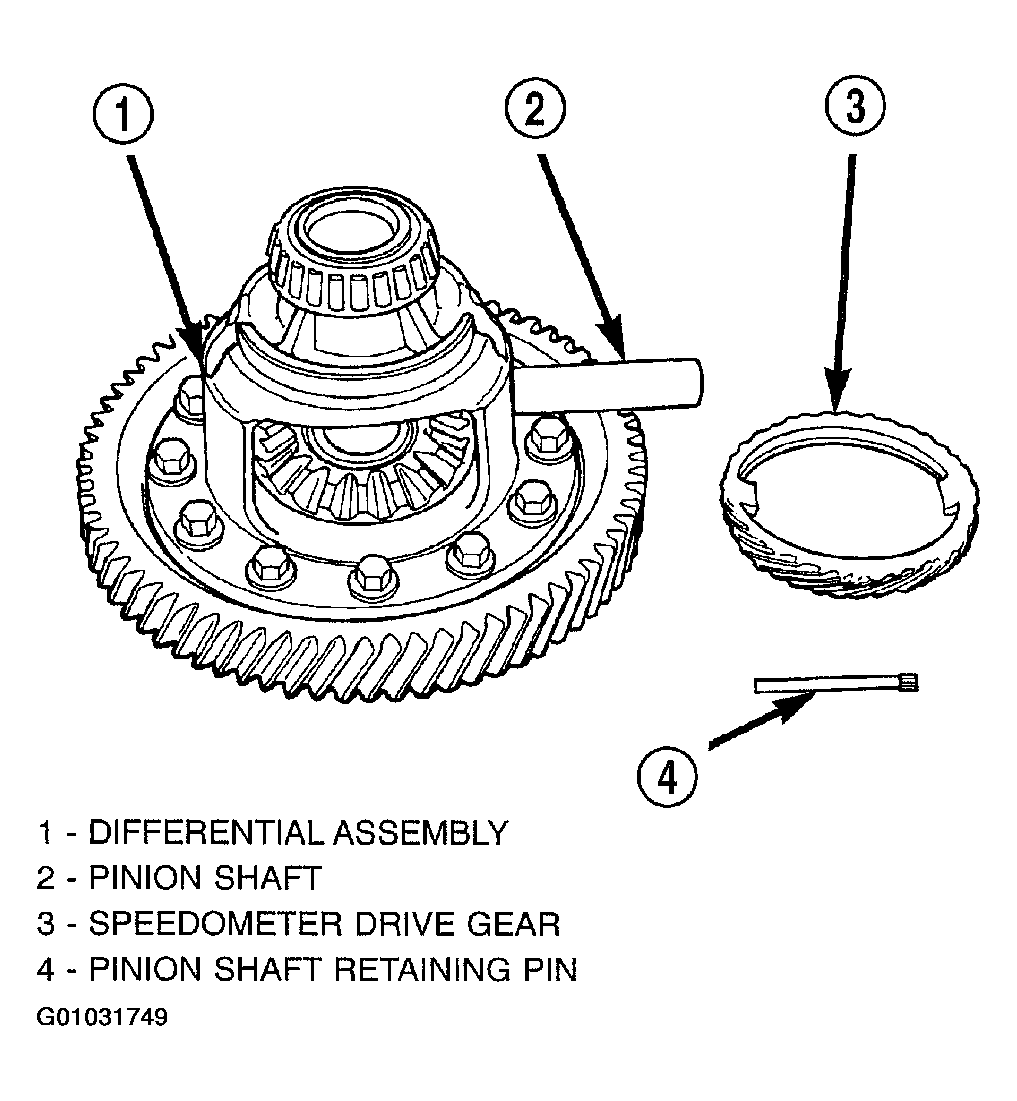 1

2

3

4

1 - DIFFERENTIAL ASSEMBLY
2 - PINION SHAFT
3 - SPEEDOMETER DRIVE GEAR
4 - PINION SHAFT RETAINING PIN
G01031749