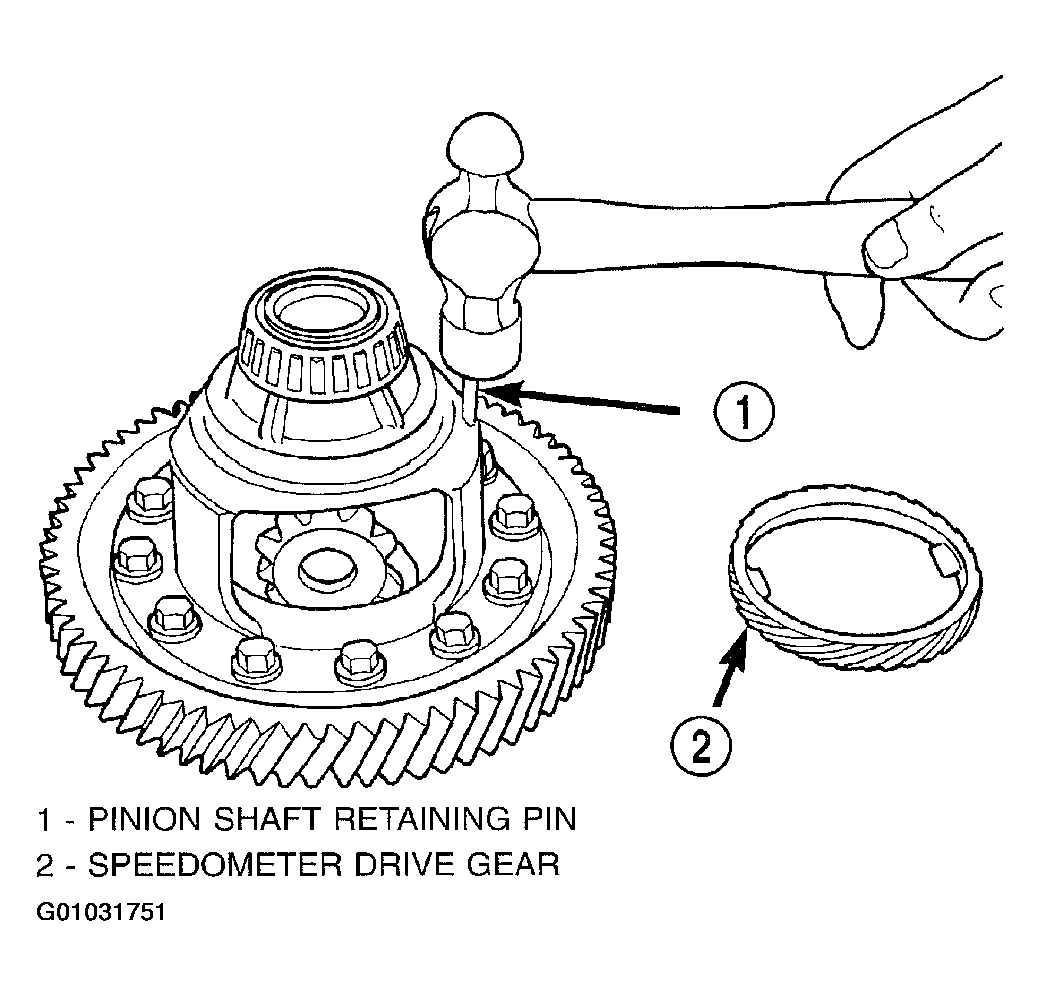 1

2

1 - PINION SHAFT RETAINING PIN
2 - SPEEDOMETER DRIVE GEAR
G01031751