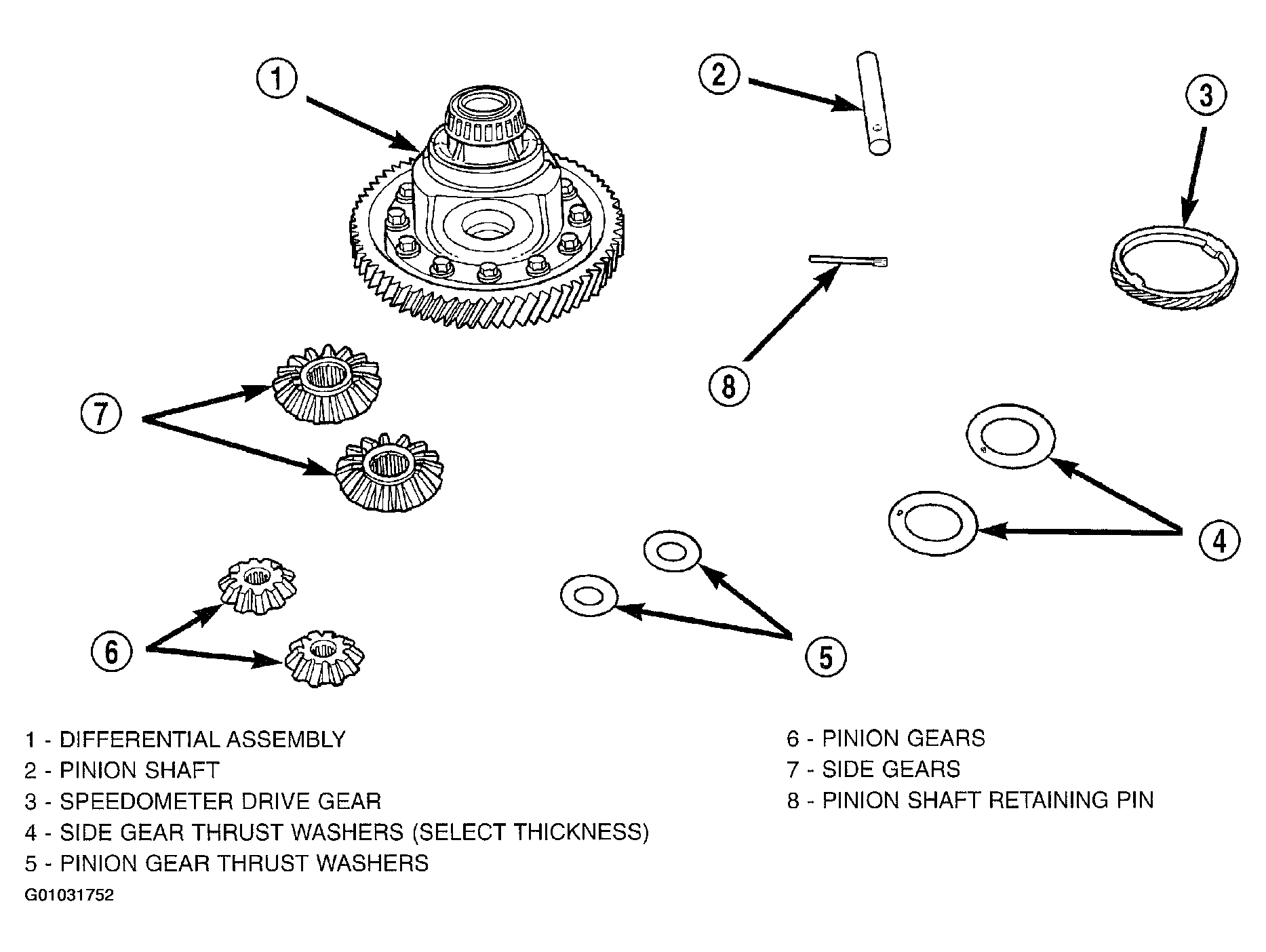 1
2
3
8
7
4
5
6

1 - DIFFERENTIAL ASSEMBLY
2 - PINION SHAFT
3 - SPEEDOMETER DRIVE GEAR
4 - SIDE GEAR THRUST WASHERS (SELECT THICKNESS)
5 - PINION GEAR THRUST WASHERS

6 - PINION GEARS
7 - SIDE GEARS
8 - PINION SHAFT RETAINING PIN

G01031752