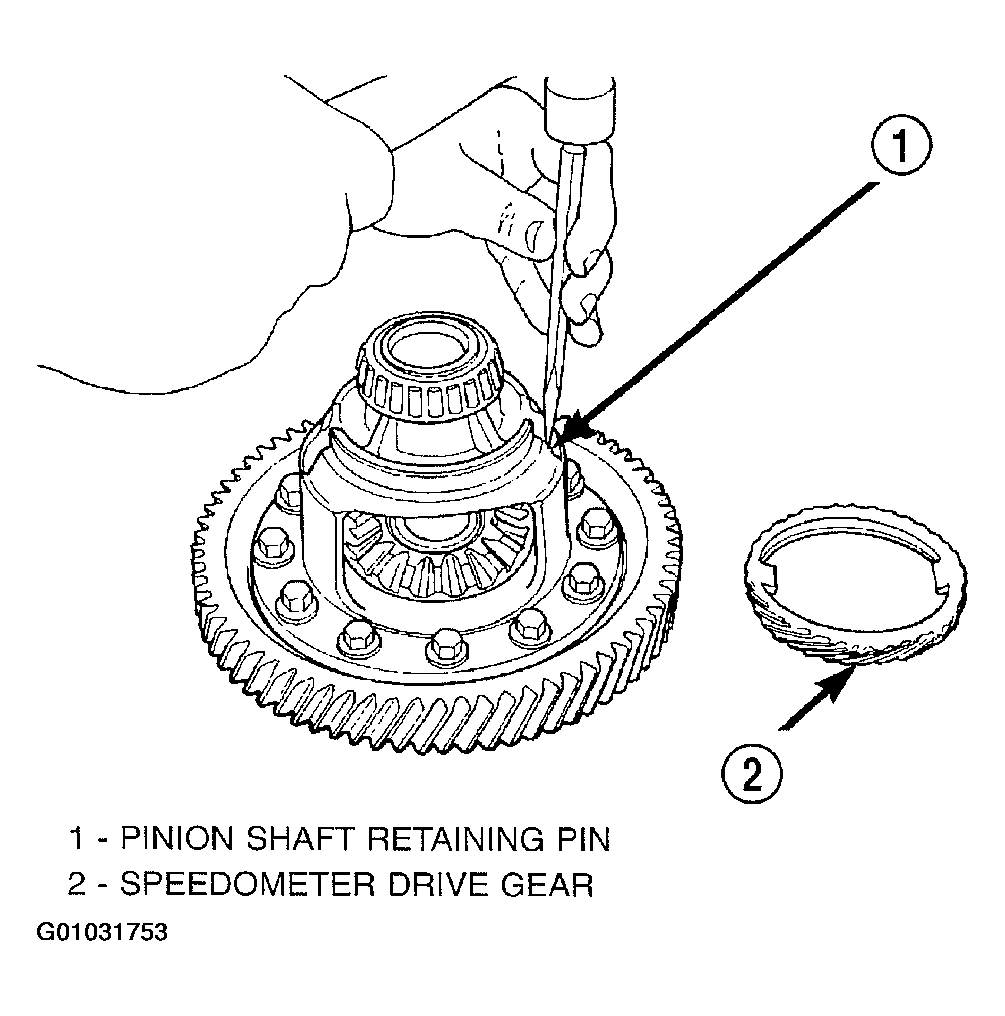 1

2

1 - PINION SHAFT RETAINING PIN
2 - SPEEDOMETER DRIVE GEAR

G01031753