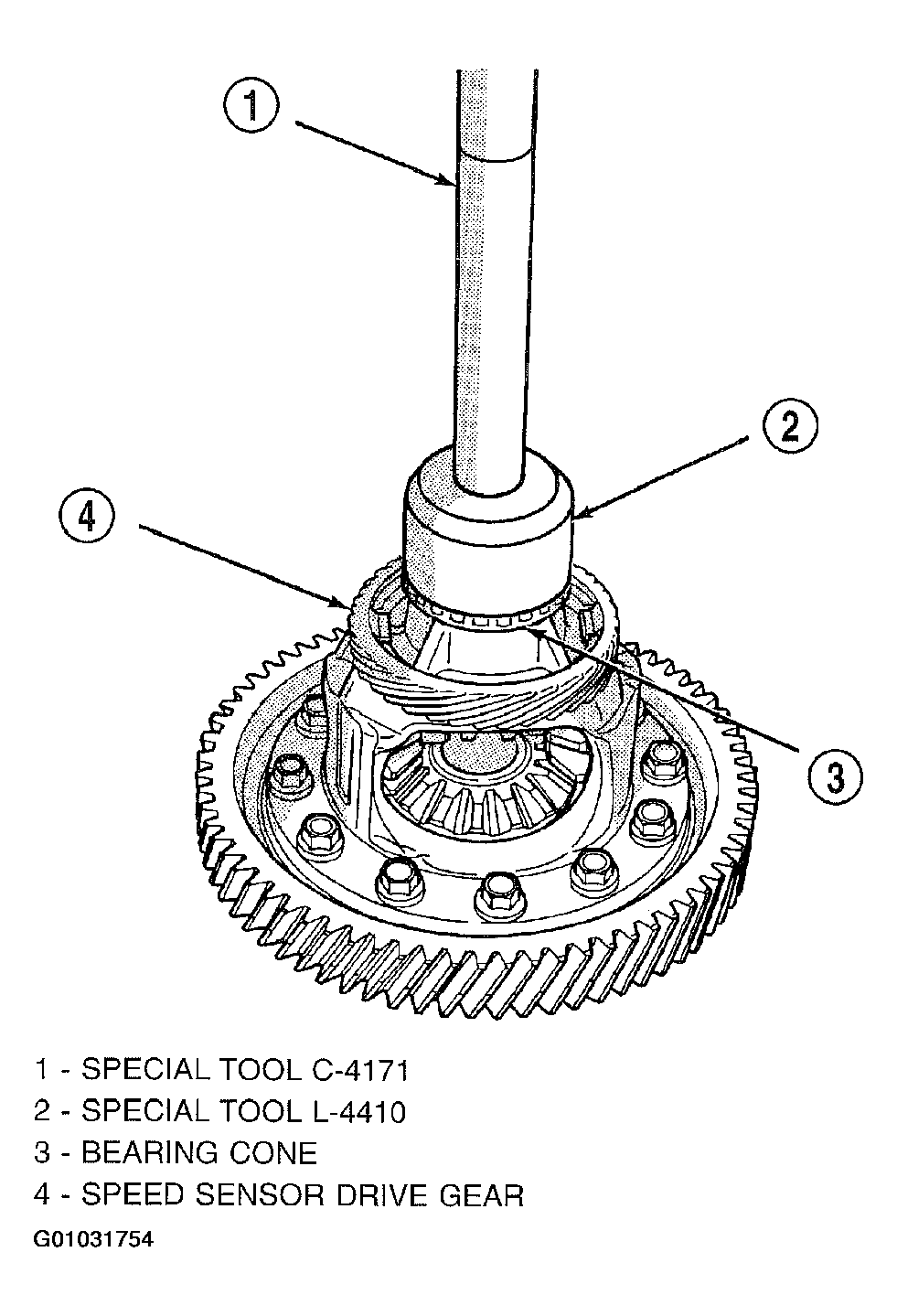 1

2

4

3

1 - SPECIAL TOOL C-4171
2 - SPECIAL TOOL L-4410
3 - BEARING CONE
4 - SPEED SENSOR DRIVE GEAR

G01031754