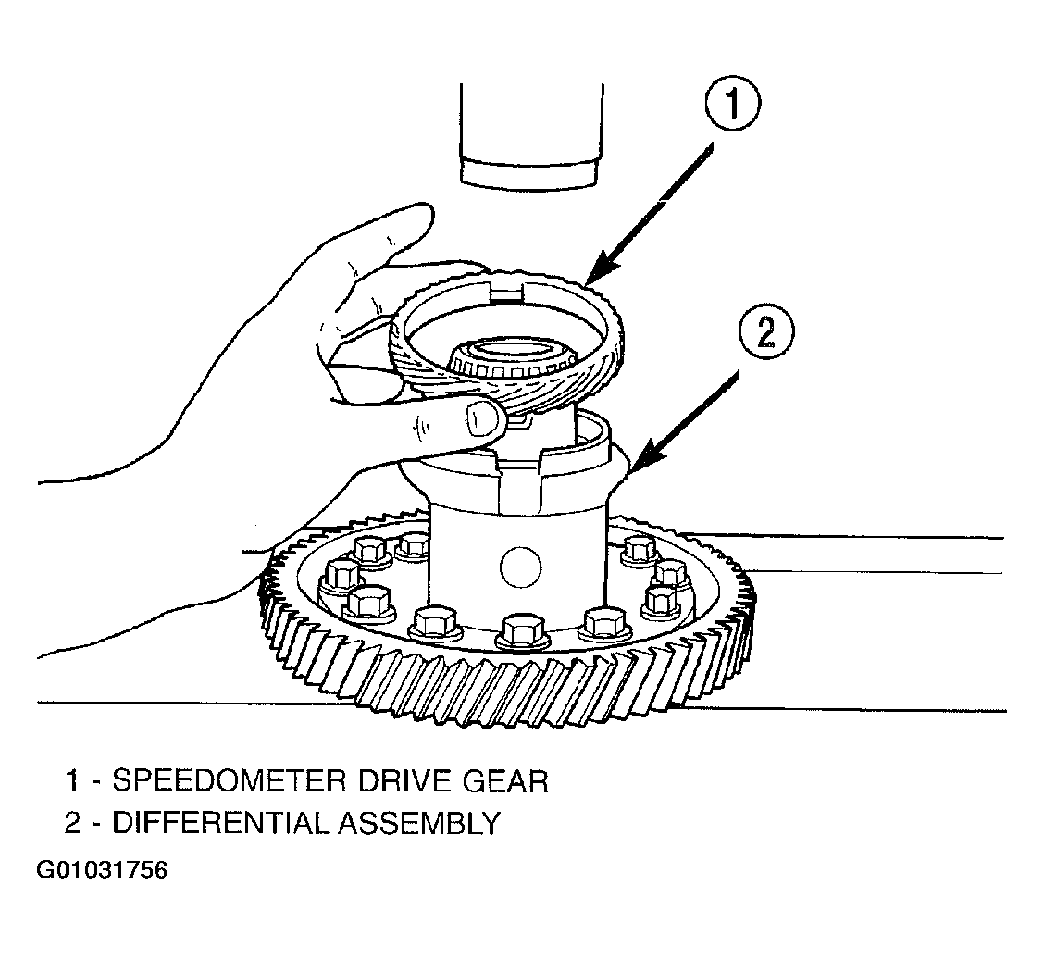 1

2

1 - SPEEDOMETER DRIVE GEAR
2 - DIFFERENTIAL ASSEMBLY

G01031756