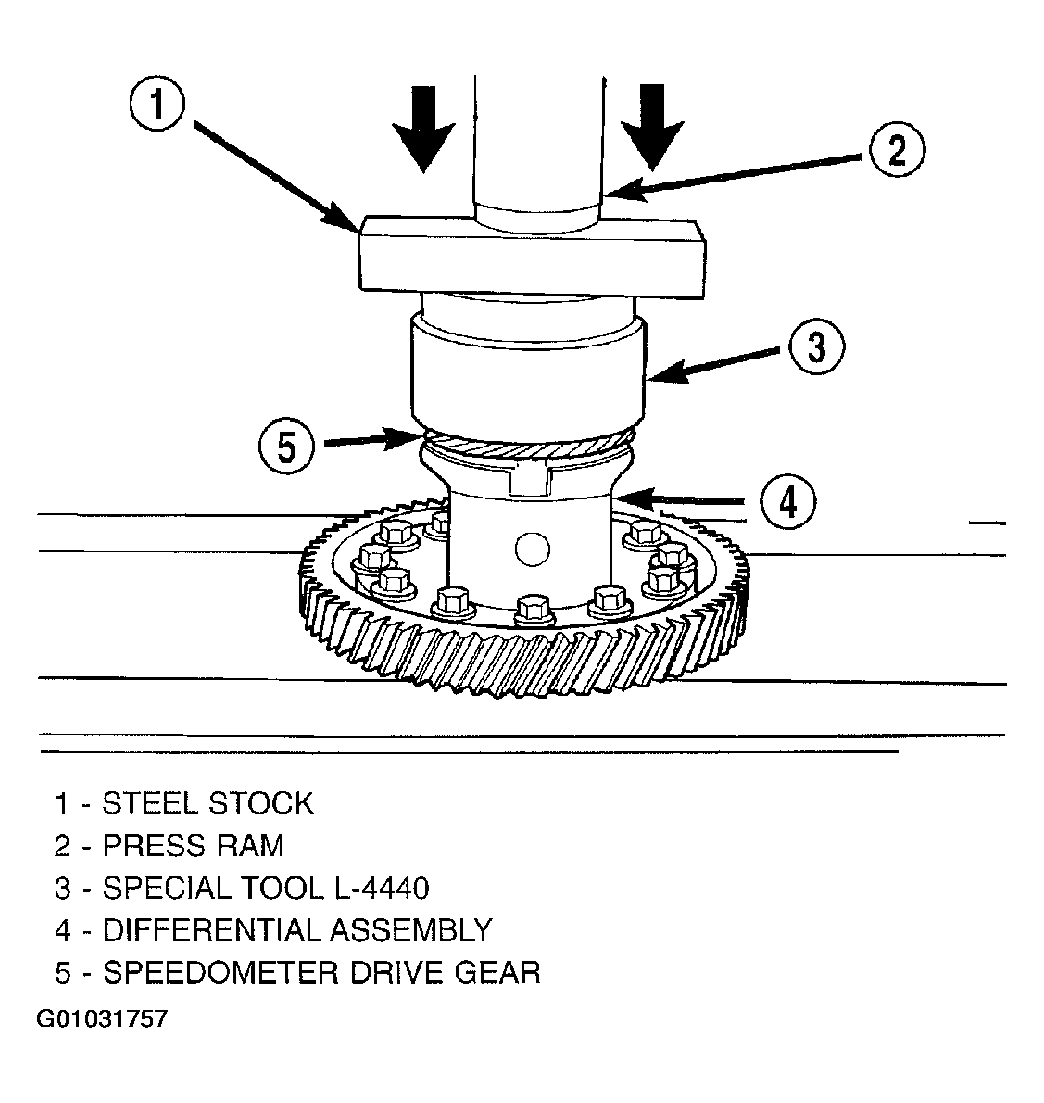 1
2
3
5
4

1 - STEEL STOCK
2 - PRESS RAM
3 - SPECIAL TOOL L-4440
4 - DIFFERENTIAL ASSEMBLY
5 - SPEEDOMETER DRIVE GEAR

G01031757