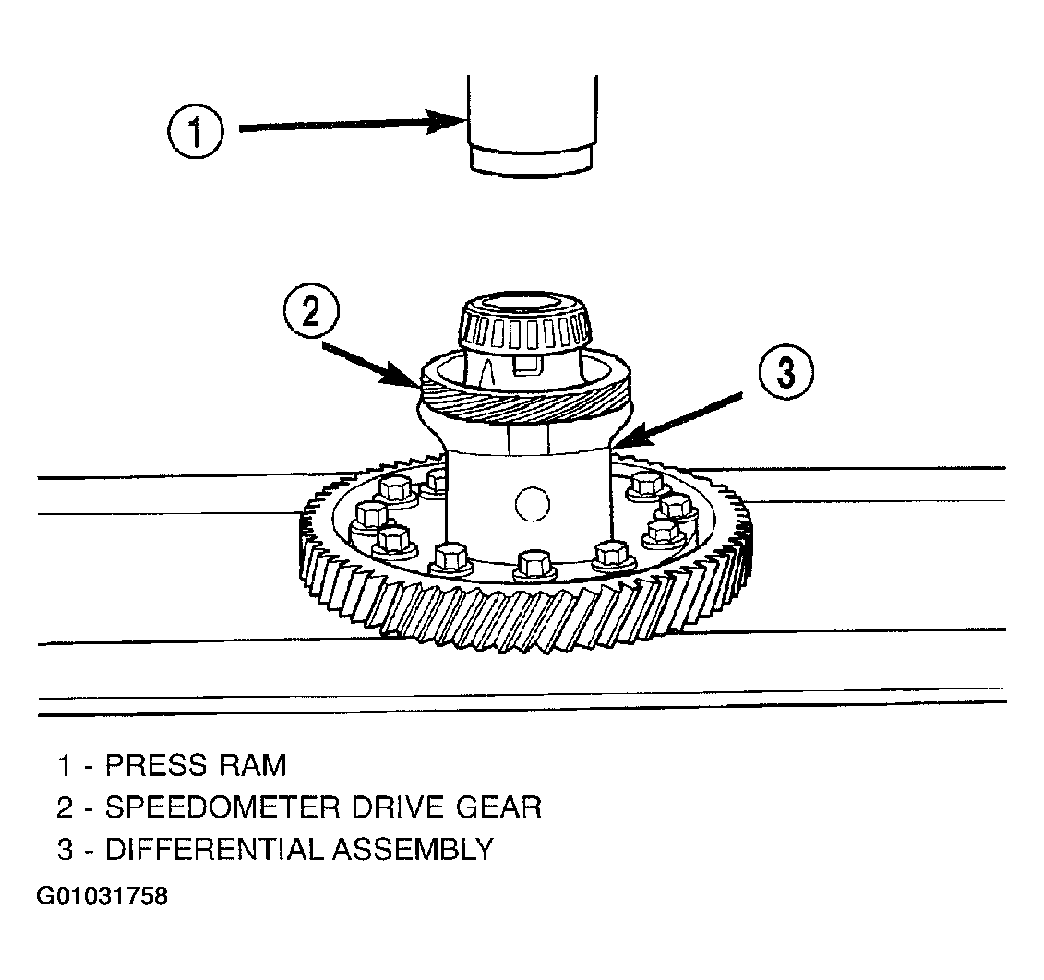 1

2

3

1 - PRESS RAM
2 - SPEEDOMETER DRIVE GEAR
3 - DIFFERENTIAL ASSEMBLY

G01031758