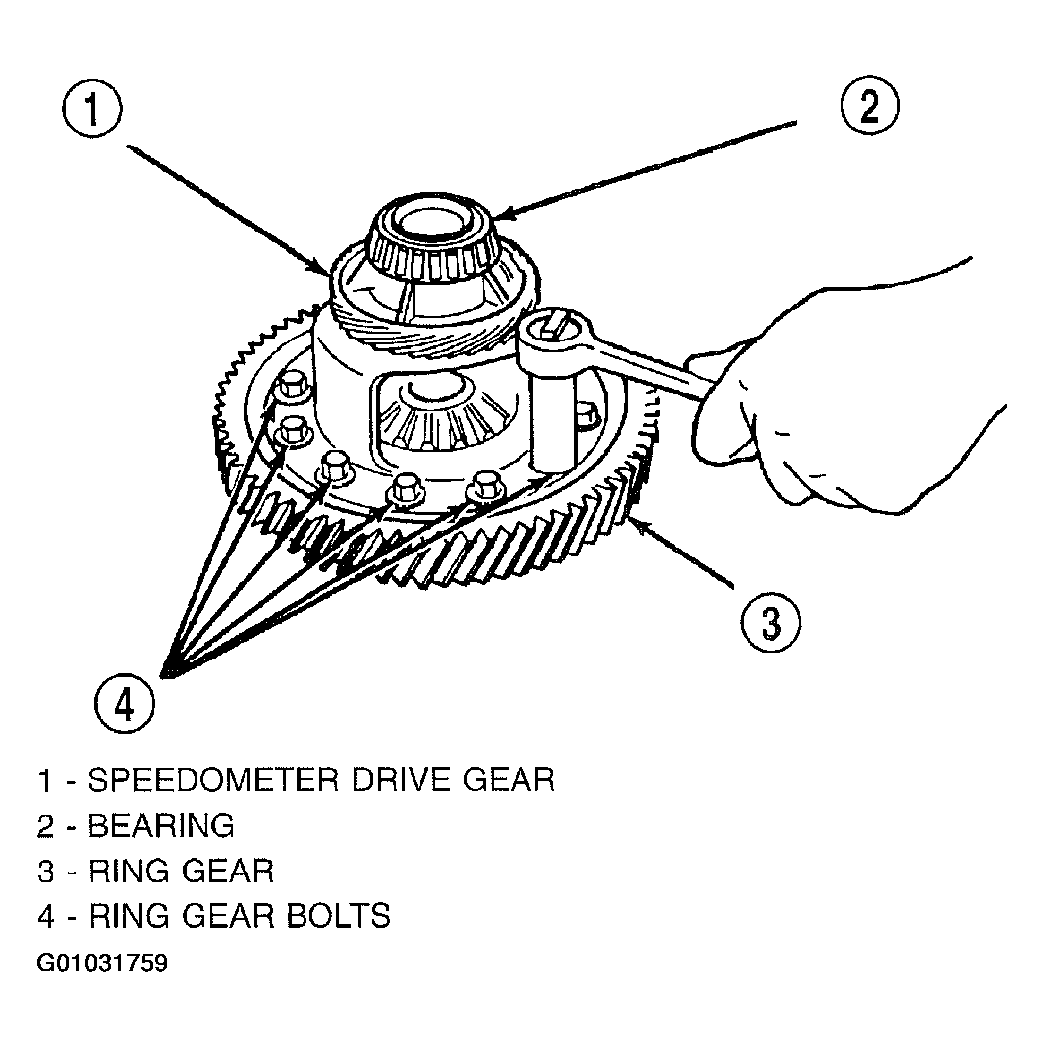 1

2

3

4

1 - SPEEDOMETER DRIVE GEAR
2 - BEARING
3 - RING GEAR
4 - RING GEAR BOLTS
G01031759