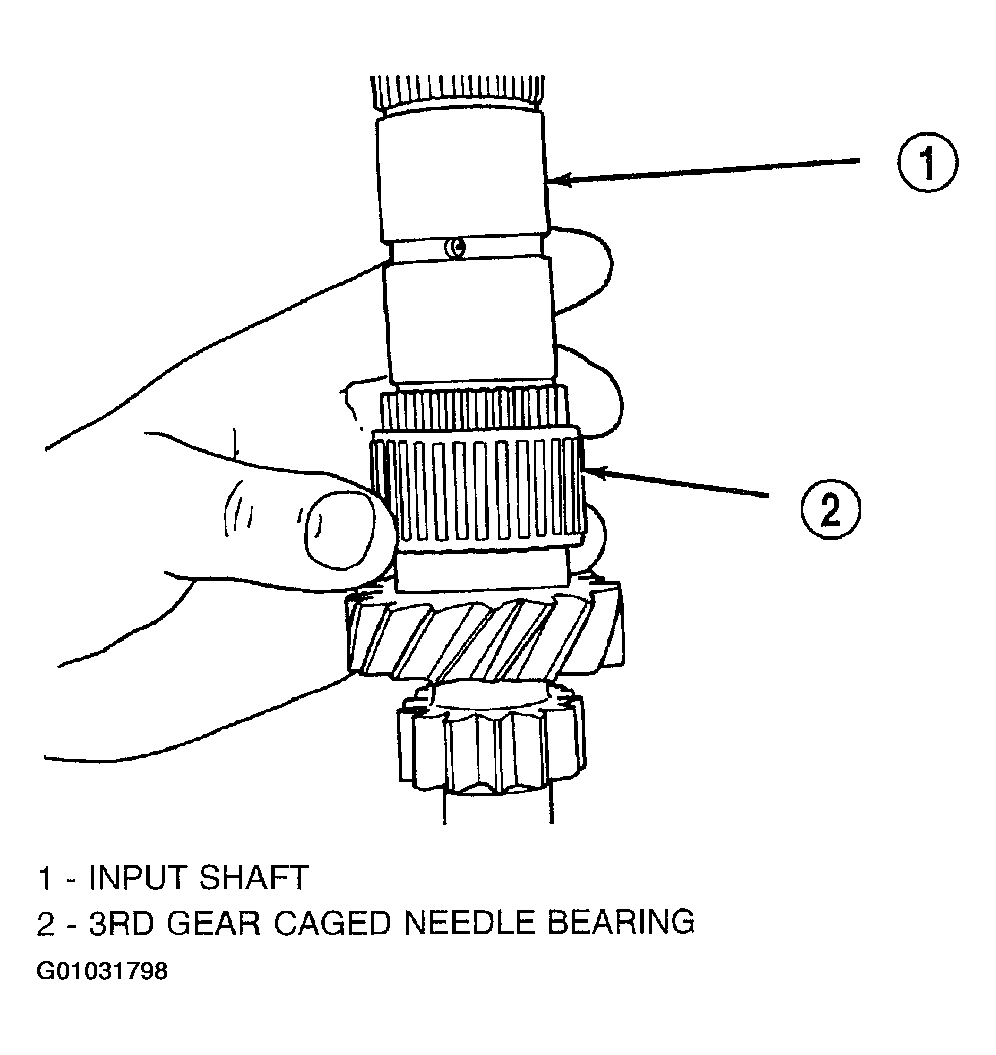 1

2

1 - INPUT SHAFT
2 - 3RD GEAR CAGED NEEDLE BEARING
G01031798