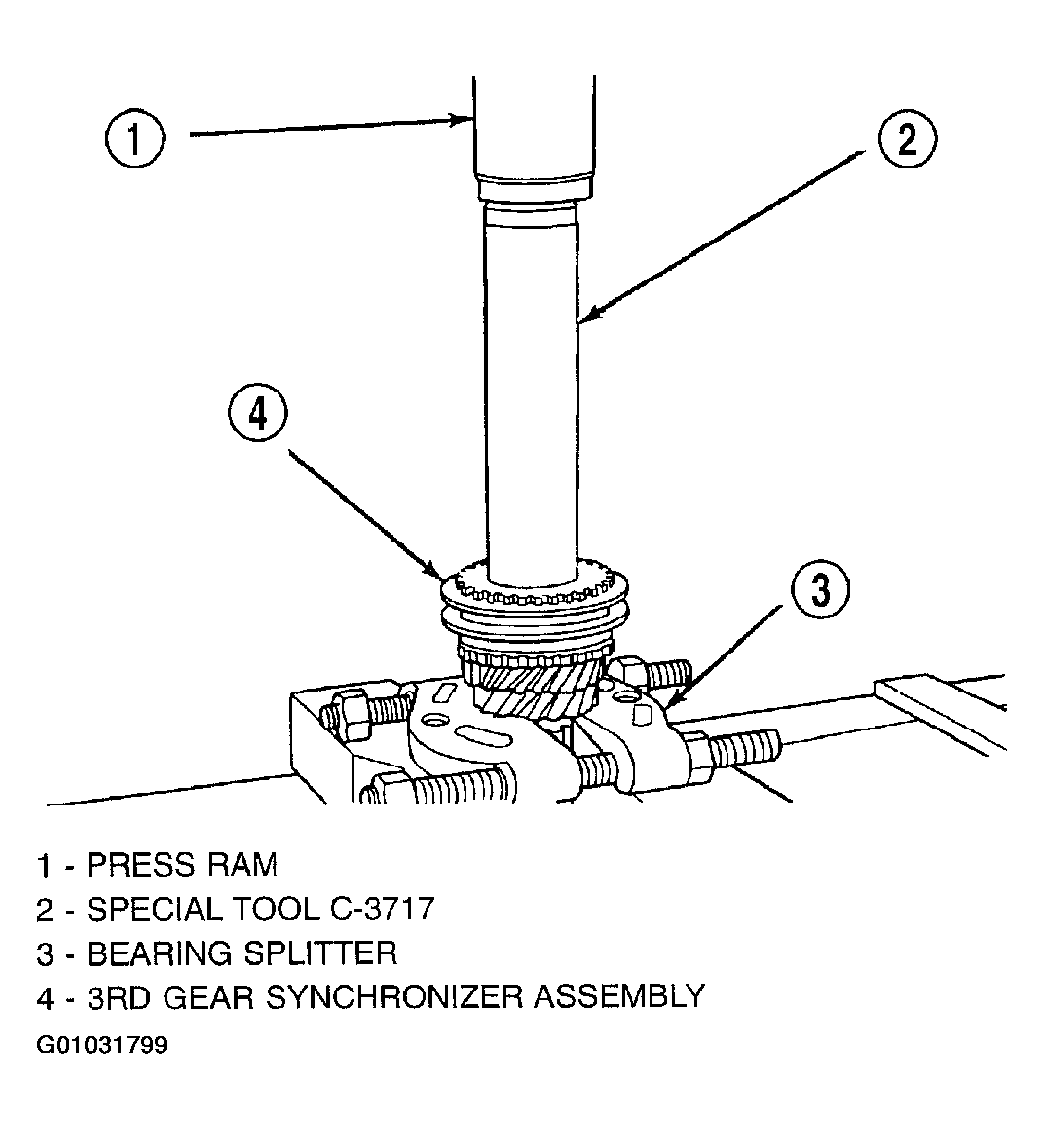 1

2

4

3

1 - PRESS RAM
2 - SPECIAL TOOL C-3717
3 - BEARING SPLITTER
4 - 3RD GEAR SYNCHRONIZER ASSEMBLY

G01031799