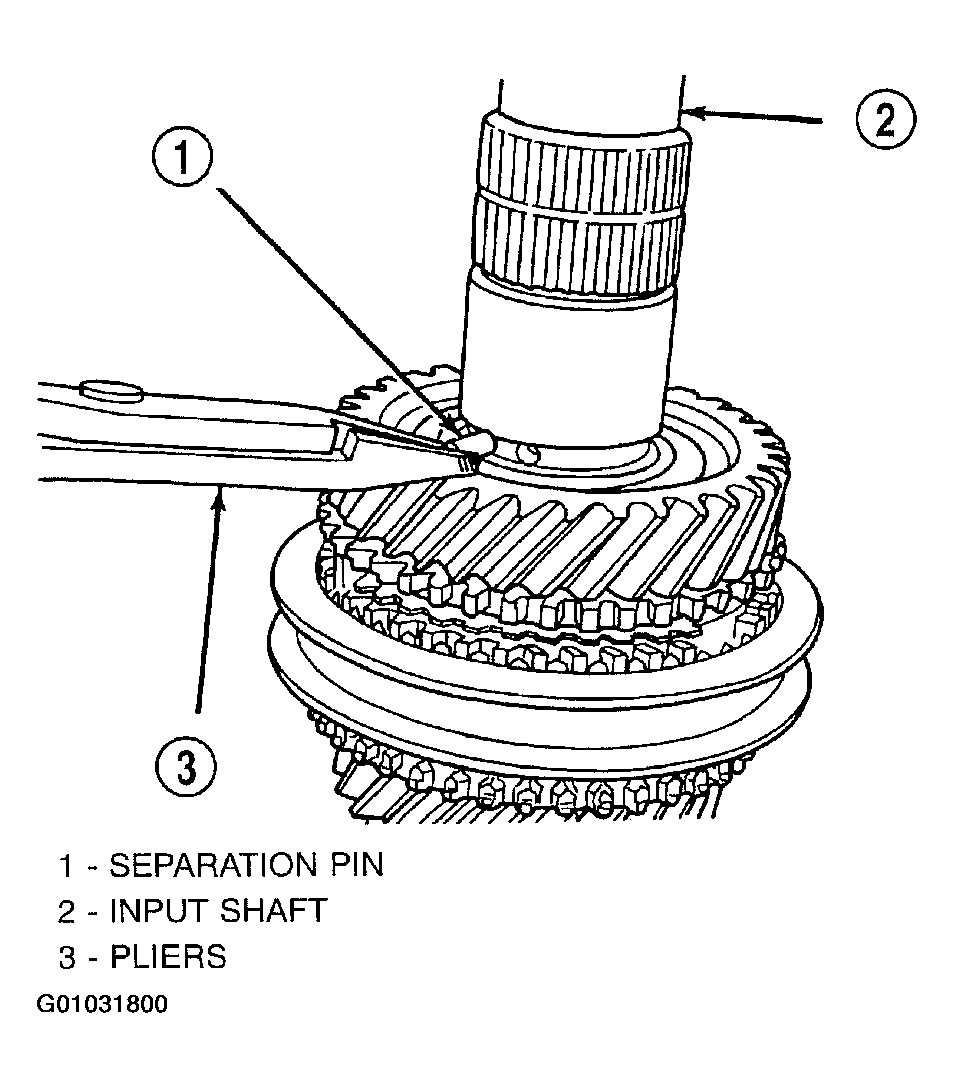 1

2

3

1 - SEPARATION PIN
2 - INPUT SHAFT
3 - PLIERS

G01031800