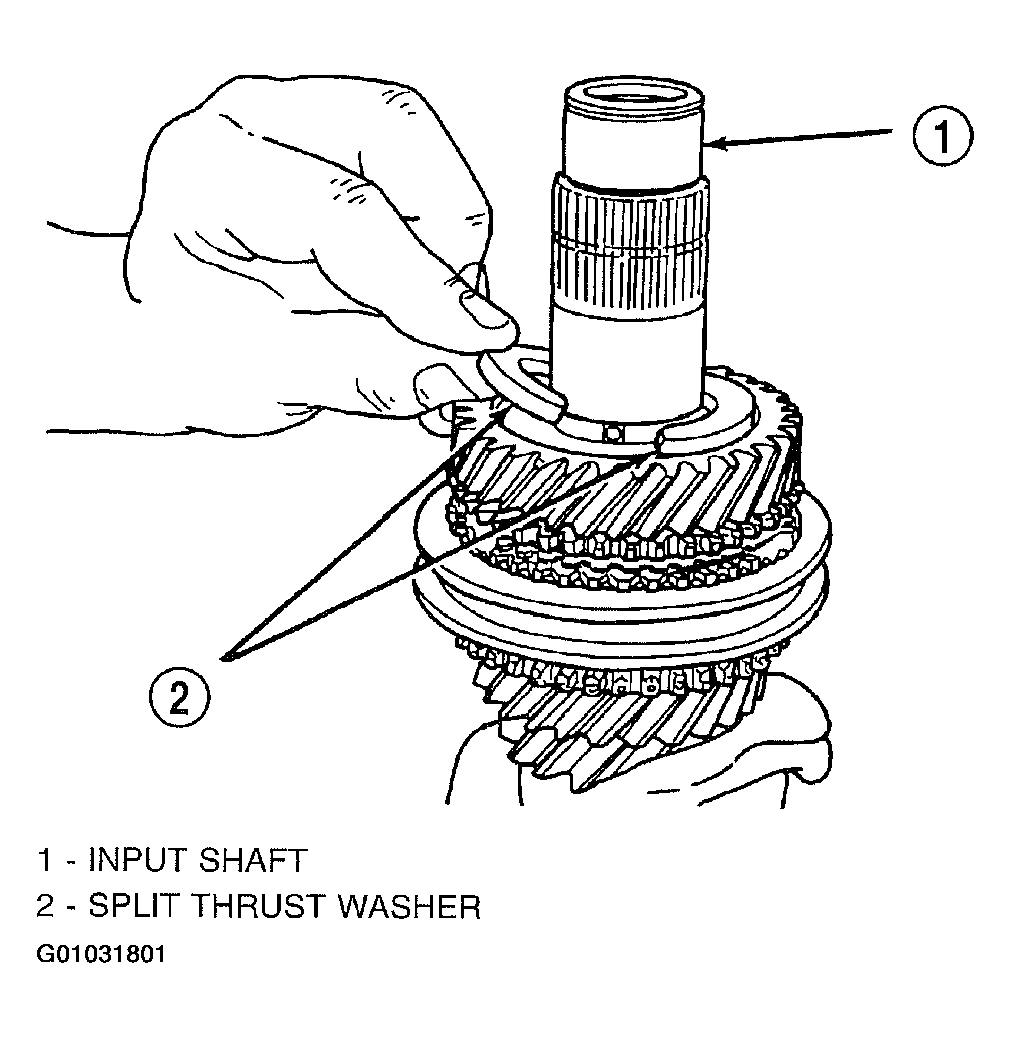 1

2

1 - INPUT SHAFT
2 - SPLIT THRUST WASHER
G01031801