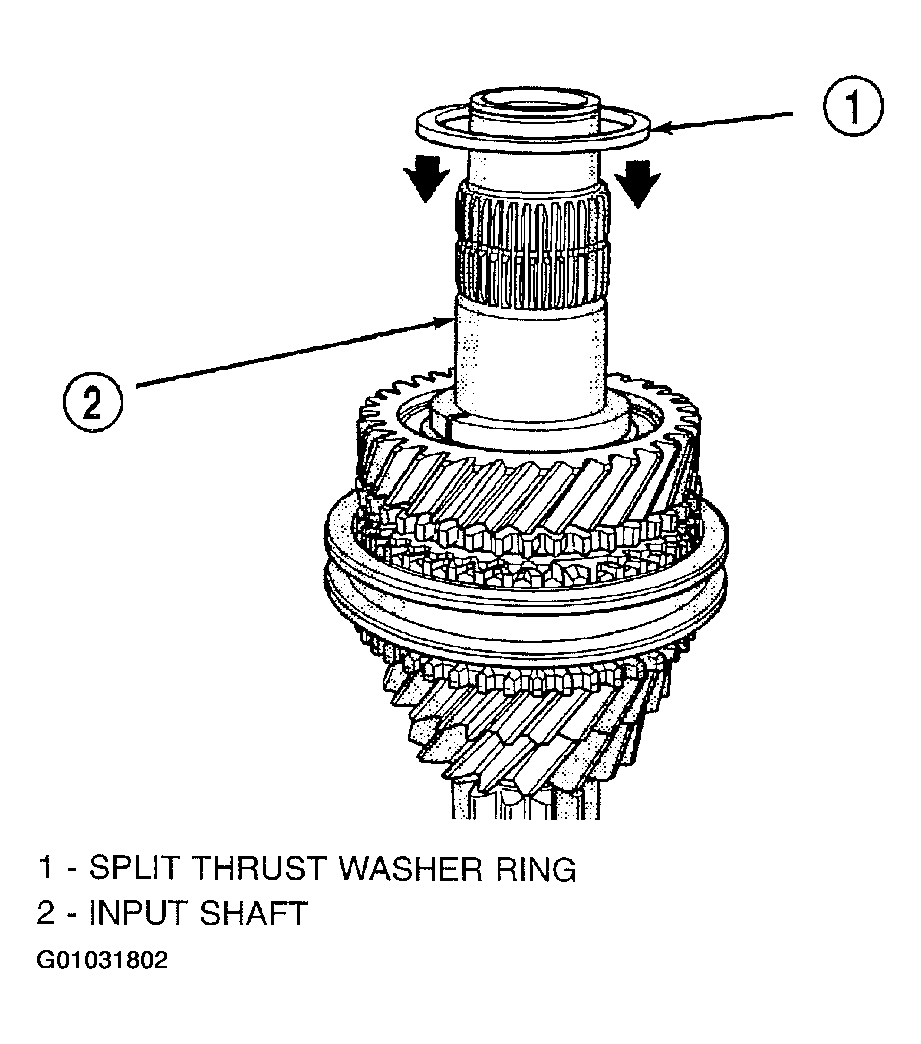 1

2

1 - SPLIT THRUST WASHER RING
2 - INPUT SHAFT
G01031802