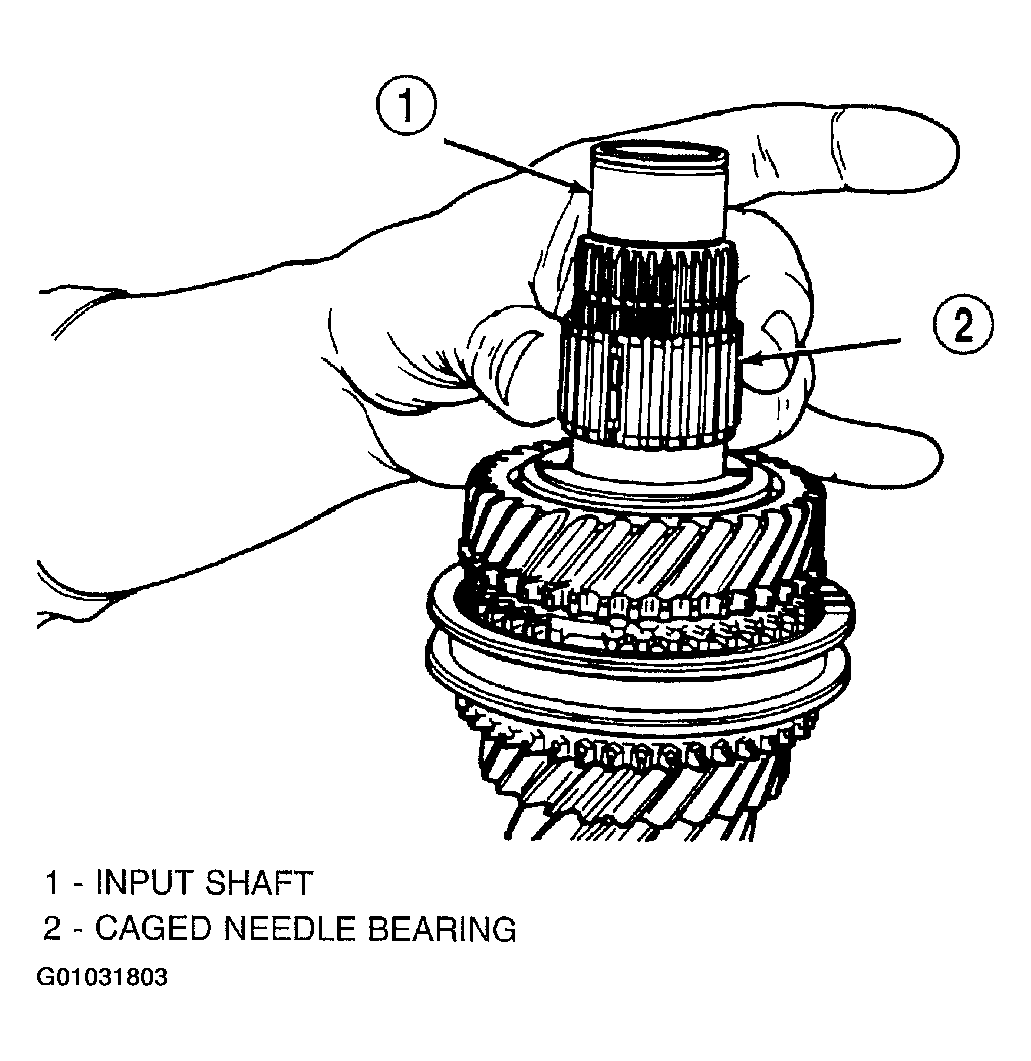 1

2

1 - INPUT SHAFT
2 - CAGED NEEDLE BEARING

G01031803