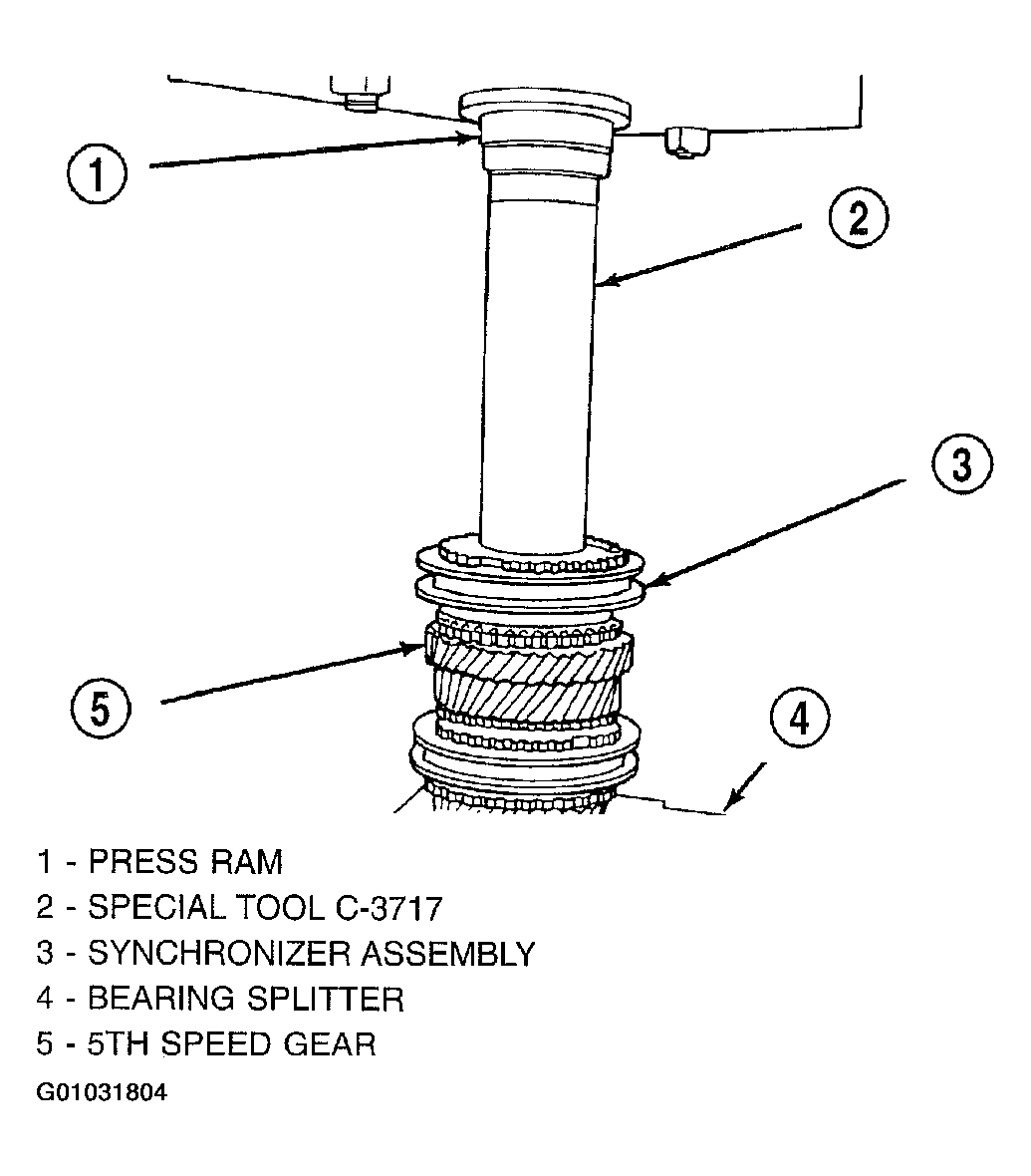 1
2
3
5
4

1 - PRESS RAM
2 - SPECIAL TOOL C-3717
3 - SYNCHRONIZER ASSEMBLY
4 - BEARING SPLITTER
5 - 5TH SPEED GEAR

G01031804