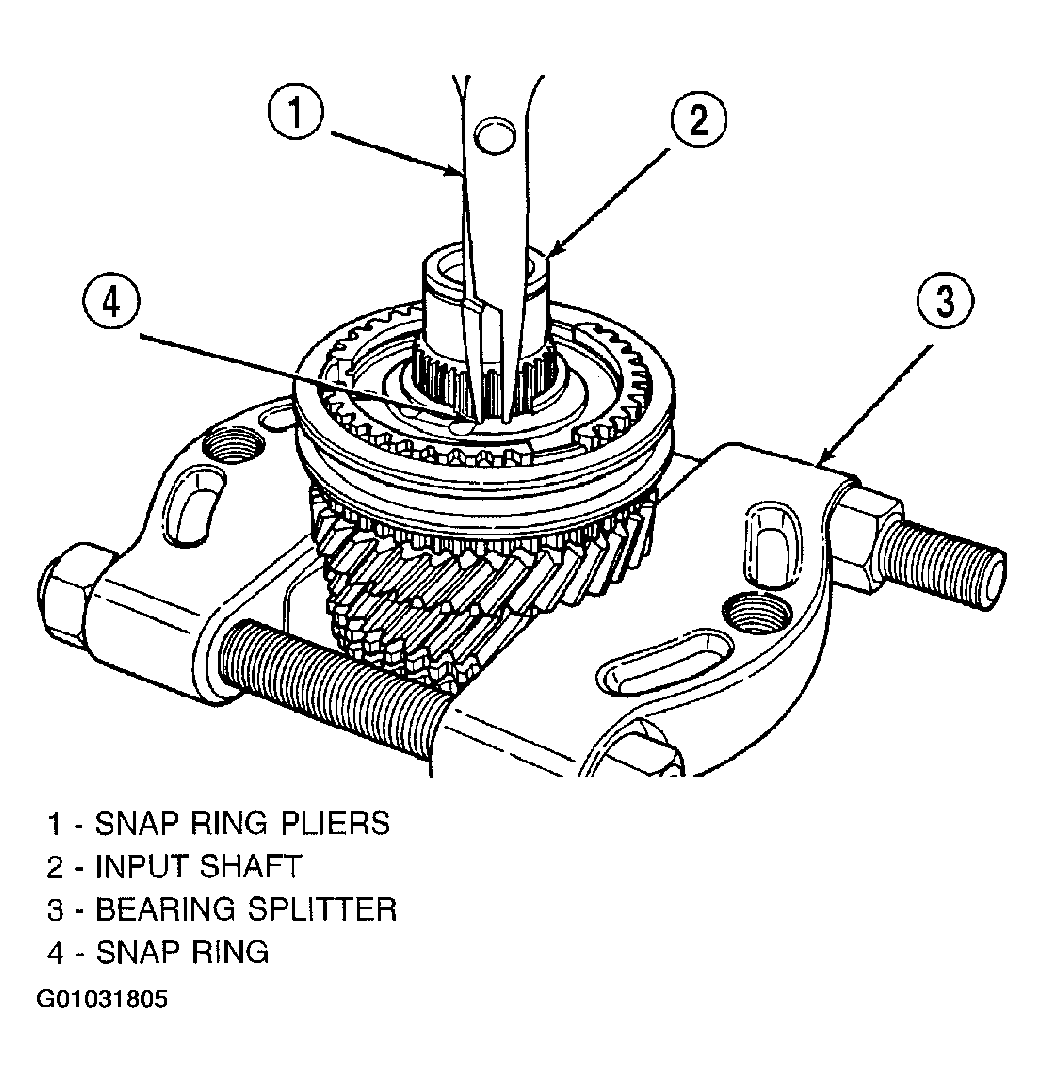 1

2

4

3

1 - SNAP RING PLIERS
2 - INPUT SHAFT
3 - BEARING SPLITTER
4 - SNAP RING

G01031805