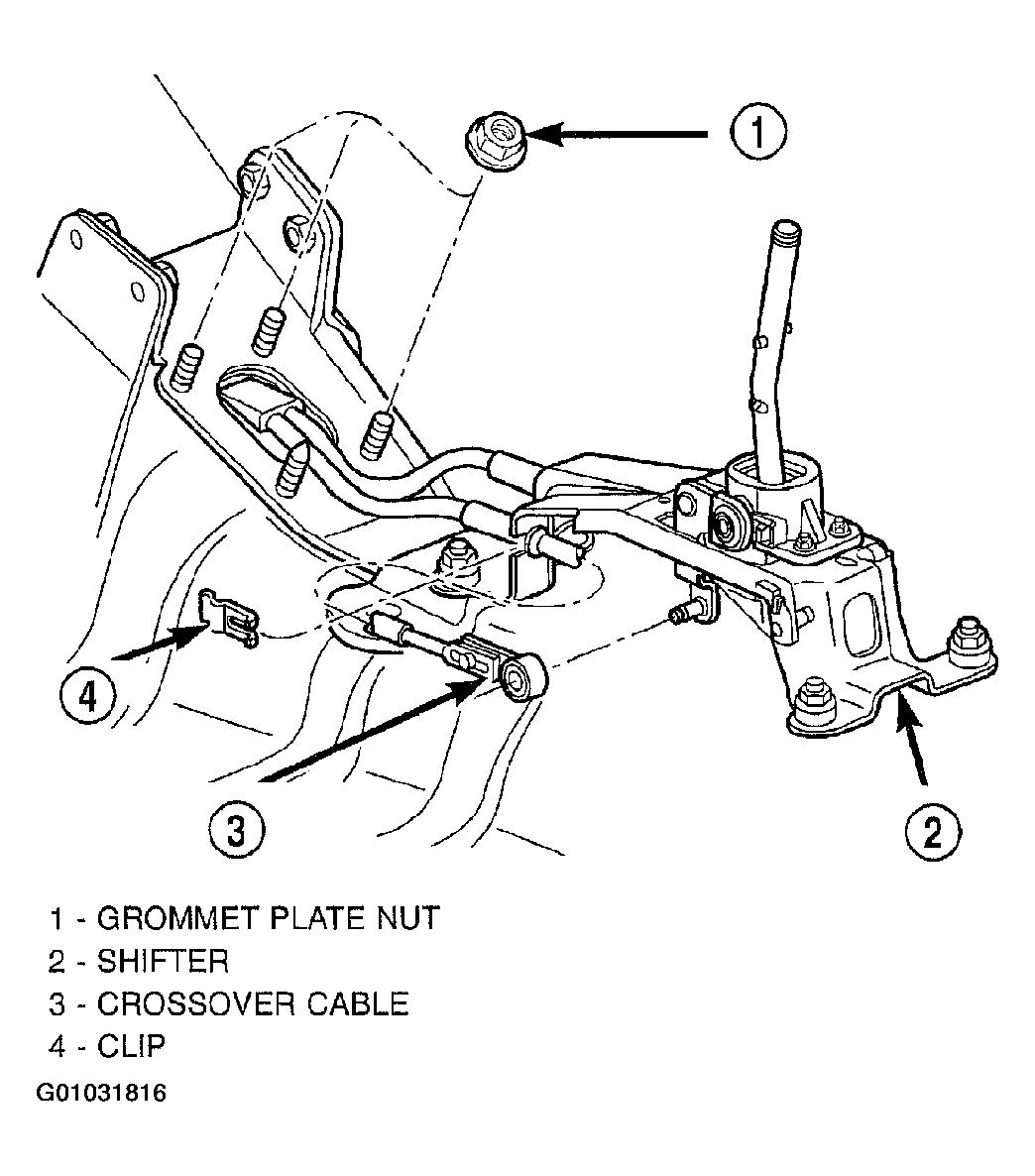 1
4
3
2

1 - GROMMET PLATE NUT
2 - SHIFTER
3 - CROSSOVER CABLE
4 - CLIP

G01031816