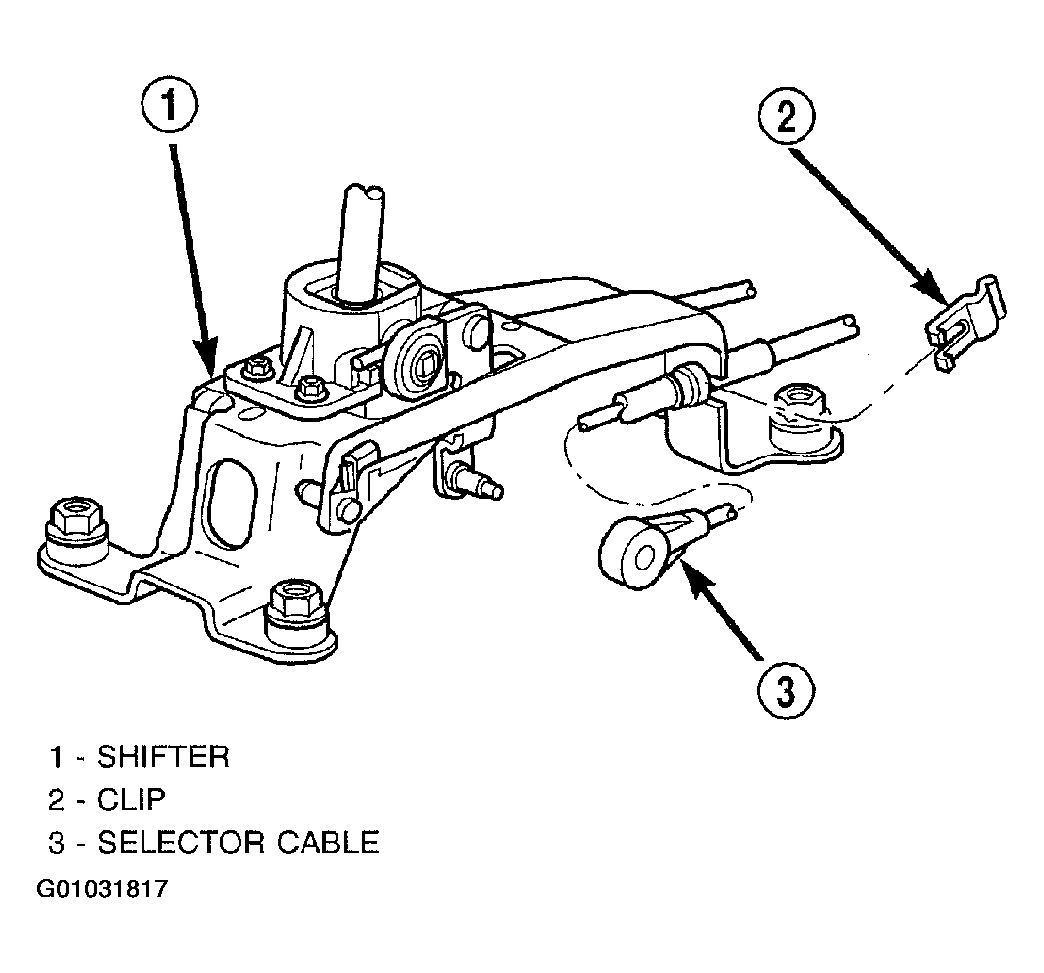 1

2

3

1 - SHIFTER
2 - CLIP
3 - SELECTOR CABLE

G01031817