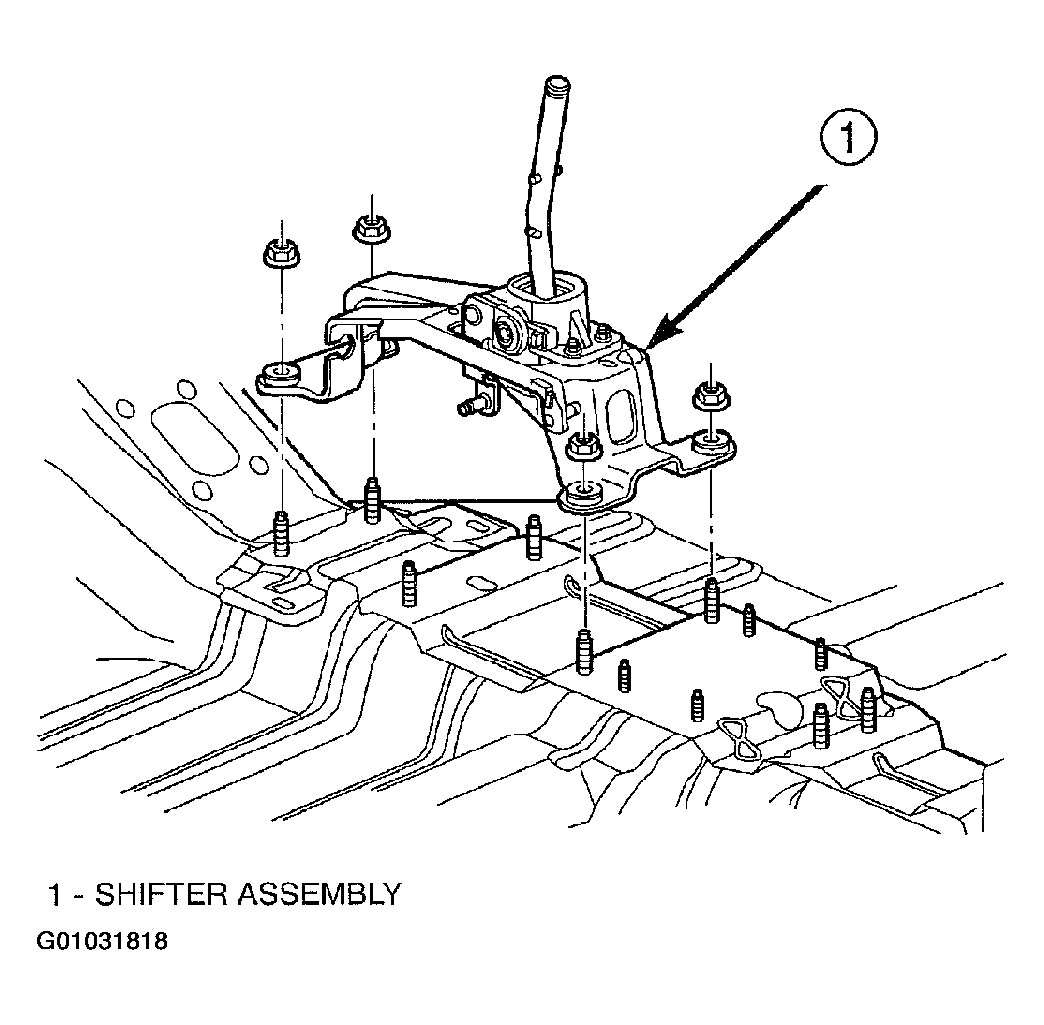 1

1 - SHIFTER ASSEMBLY

G01031818