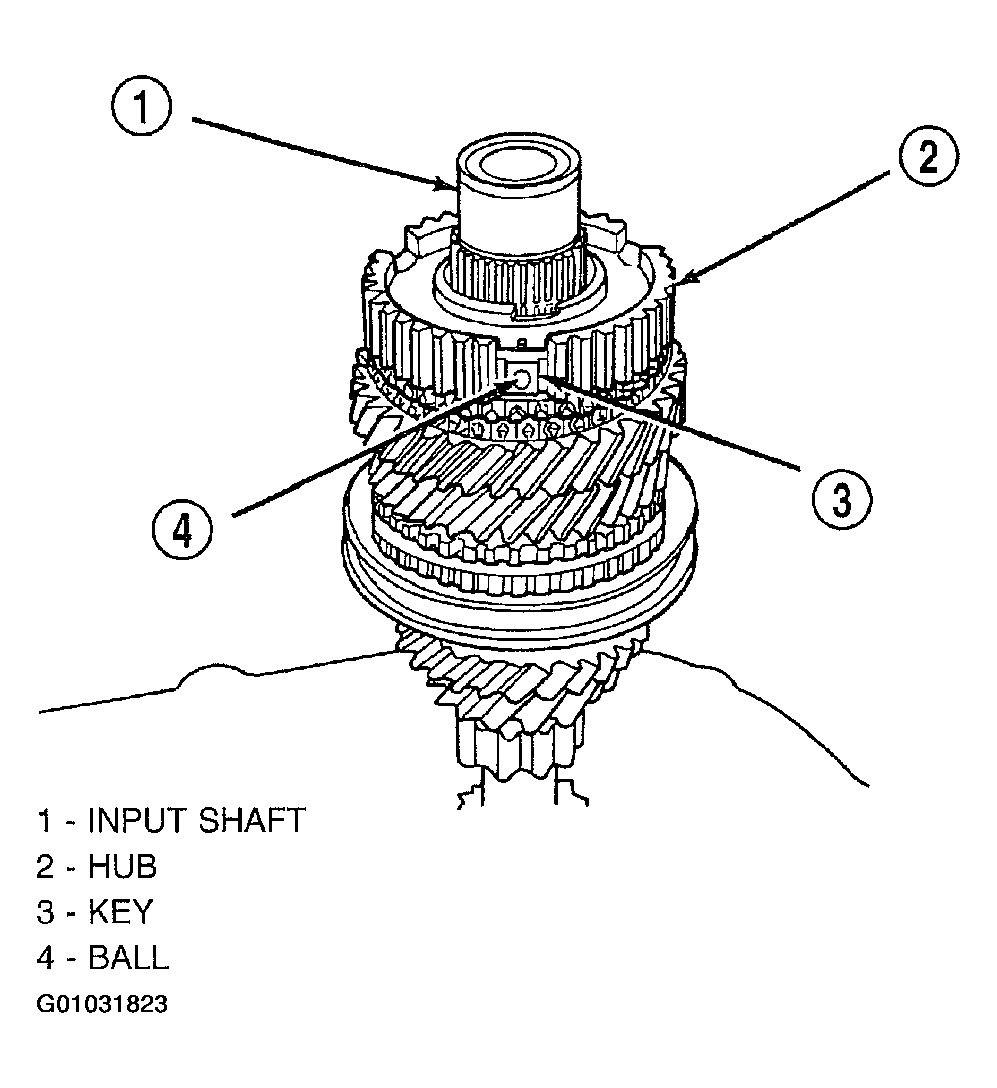 1

2

3

4

1 - INPUT SHAFT
2 - HUB
3 - KEY
4 - BALL

G01031823