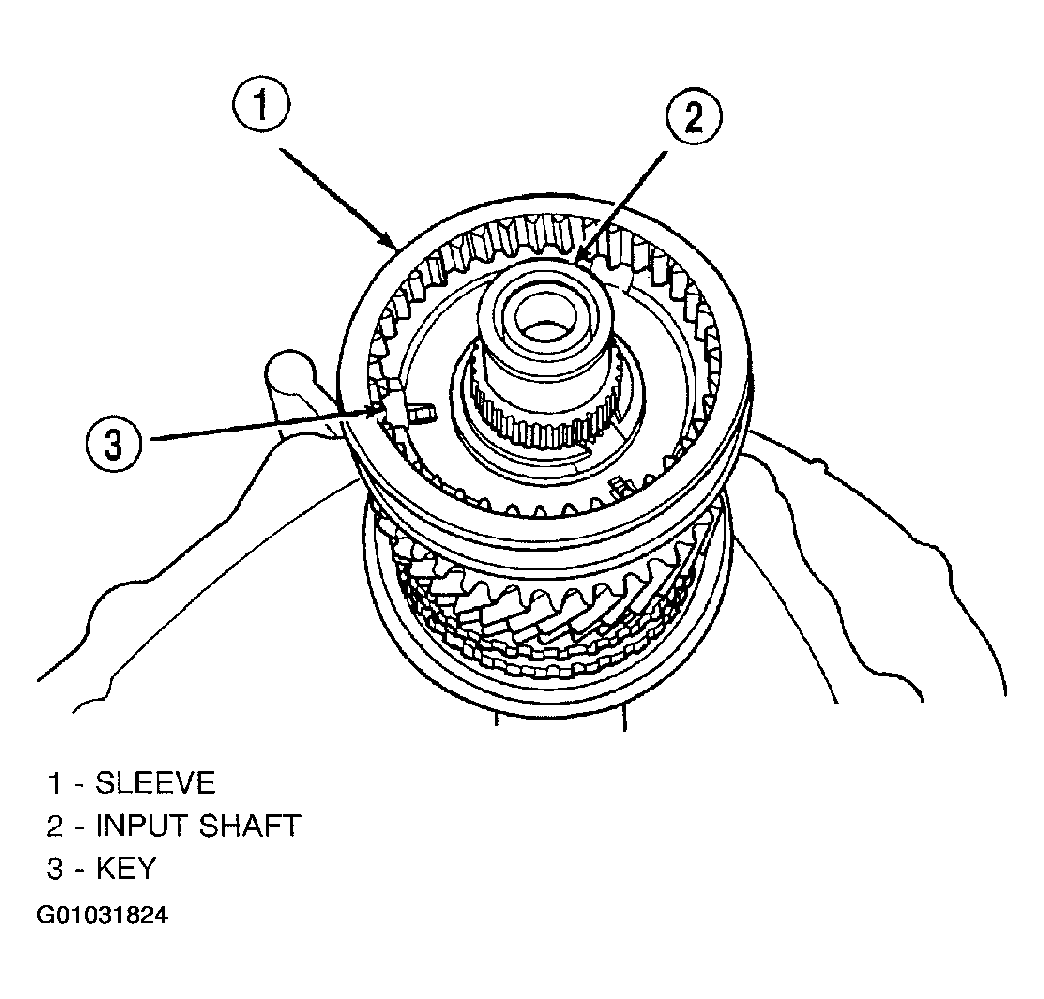 1

2

3

1 - SLEEVE
2 - INPUT SHAFT
3 - KEY

G01031824