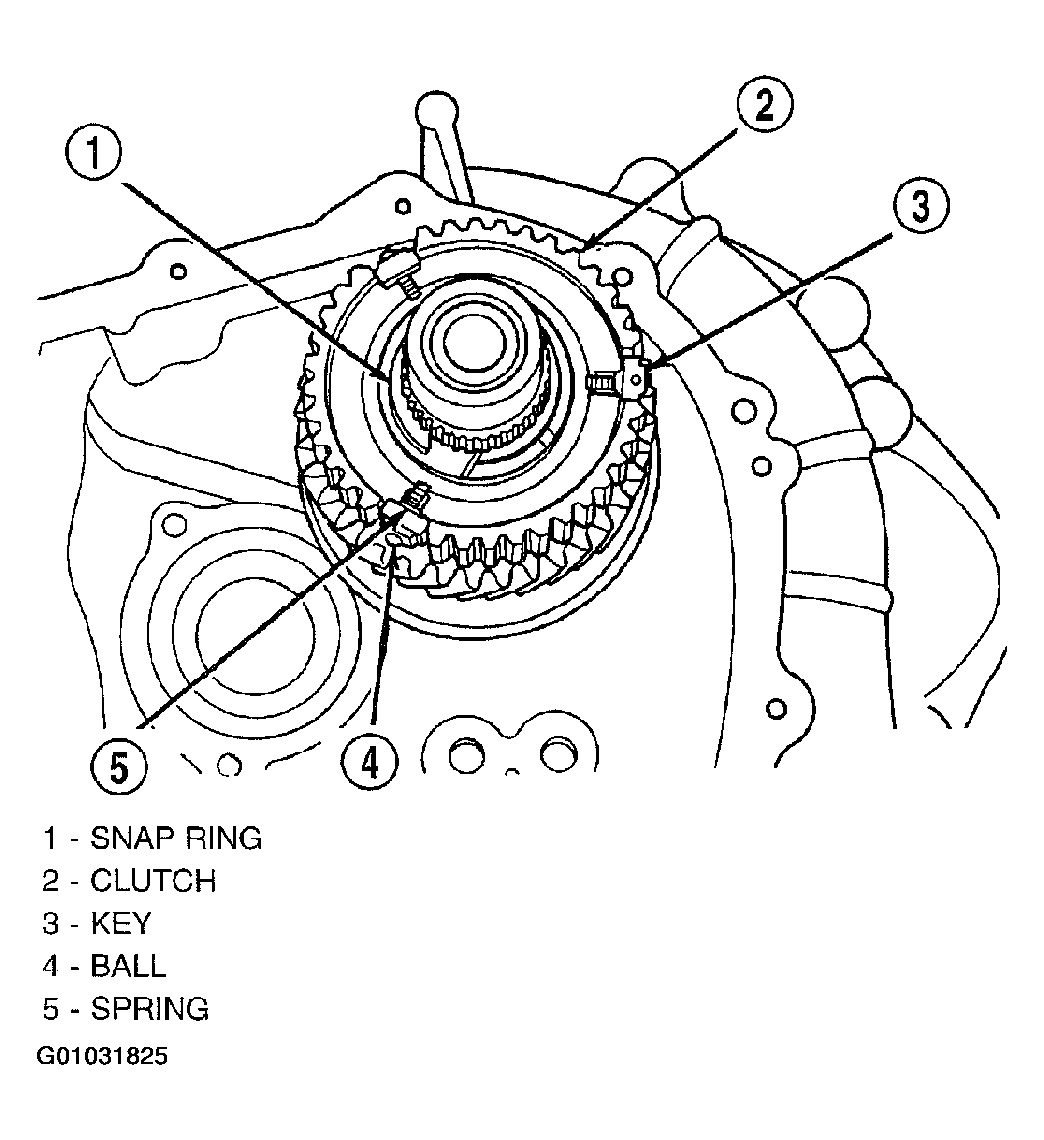 1
2
3
5
4

1 - SNAP RING
2 - CLUTCH
3 - KEY
4 - BALL
5 - SPRING

G01031825