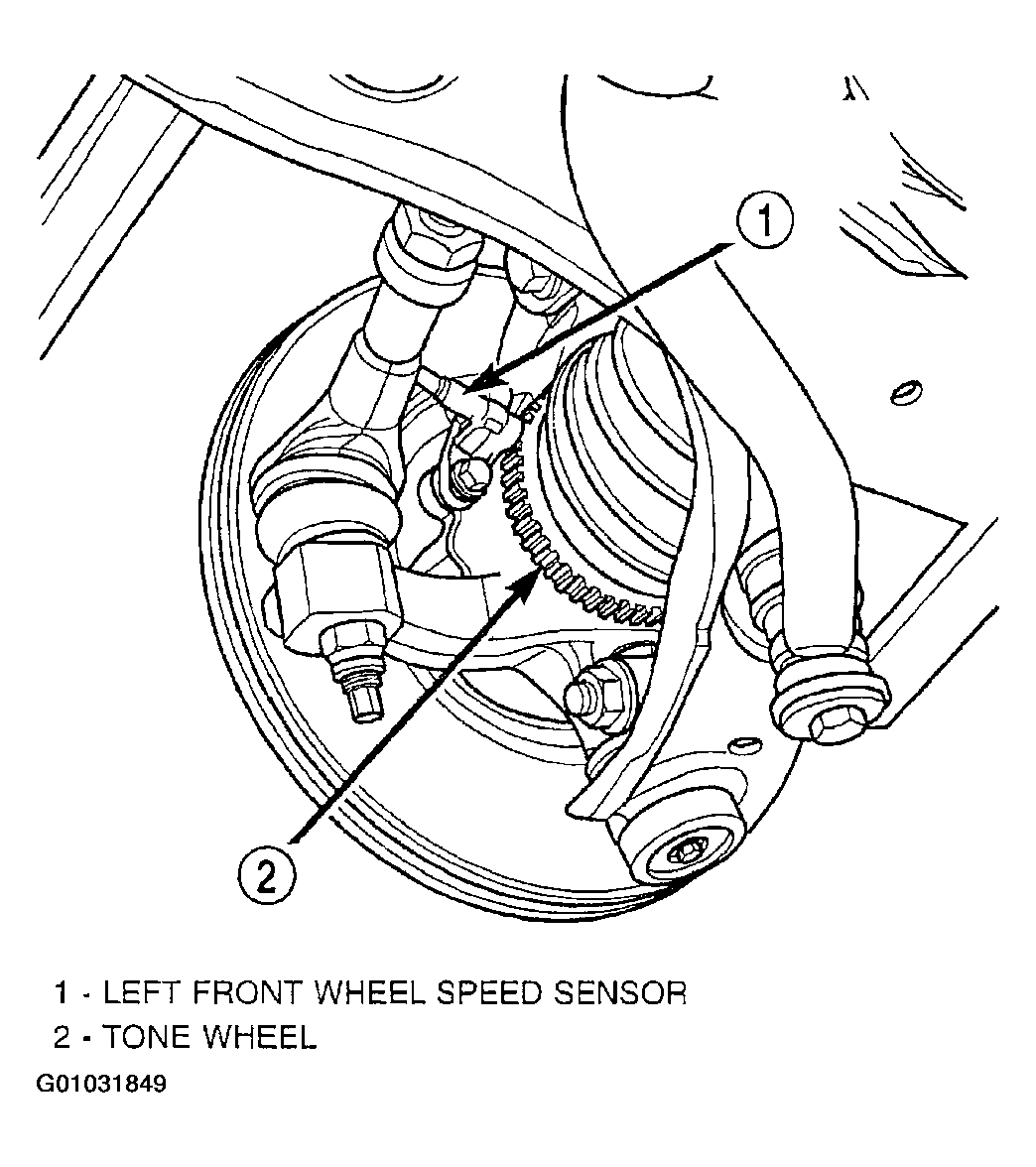 1

2

1 - LEFT FRONT WHEEL SPEED SENSOR
2 - TONE WHEEL
G01031849