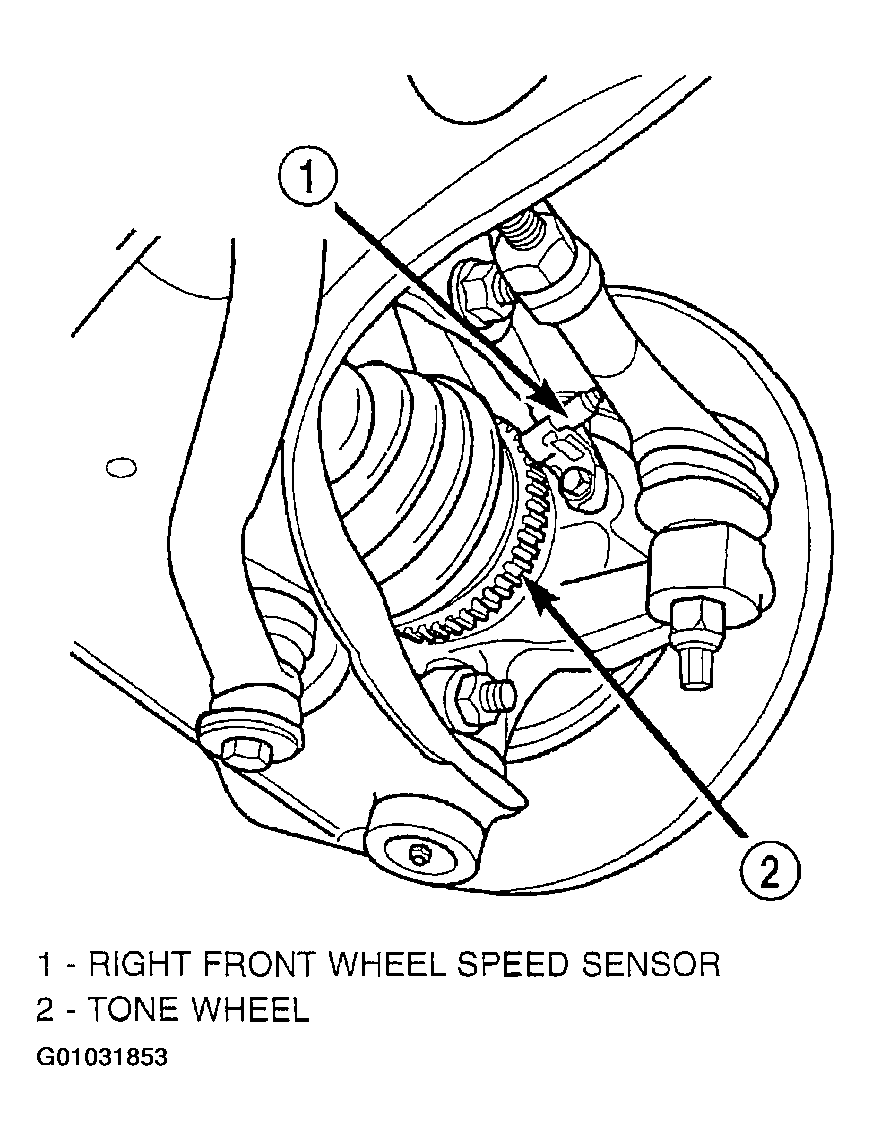 1

2

1 - RIGHT FRONT WHEEL SPEED SENSOR
2 - TONE WHEEL
G01031853