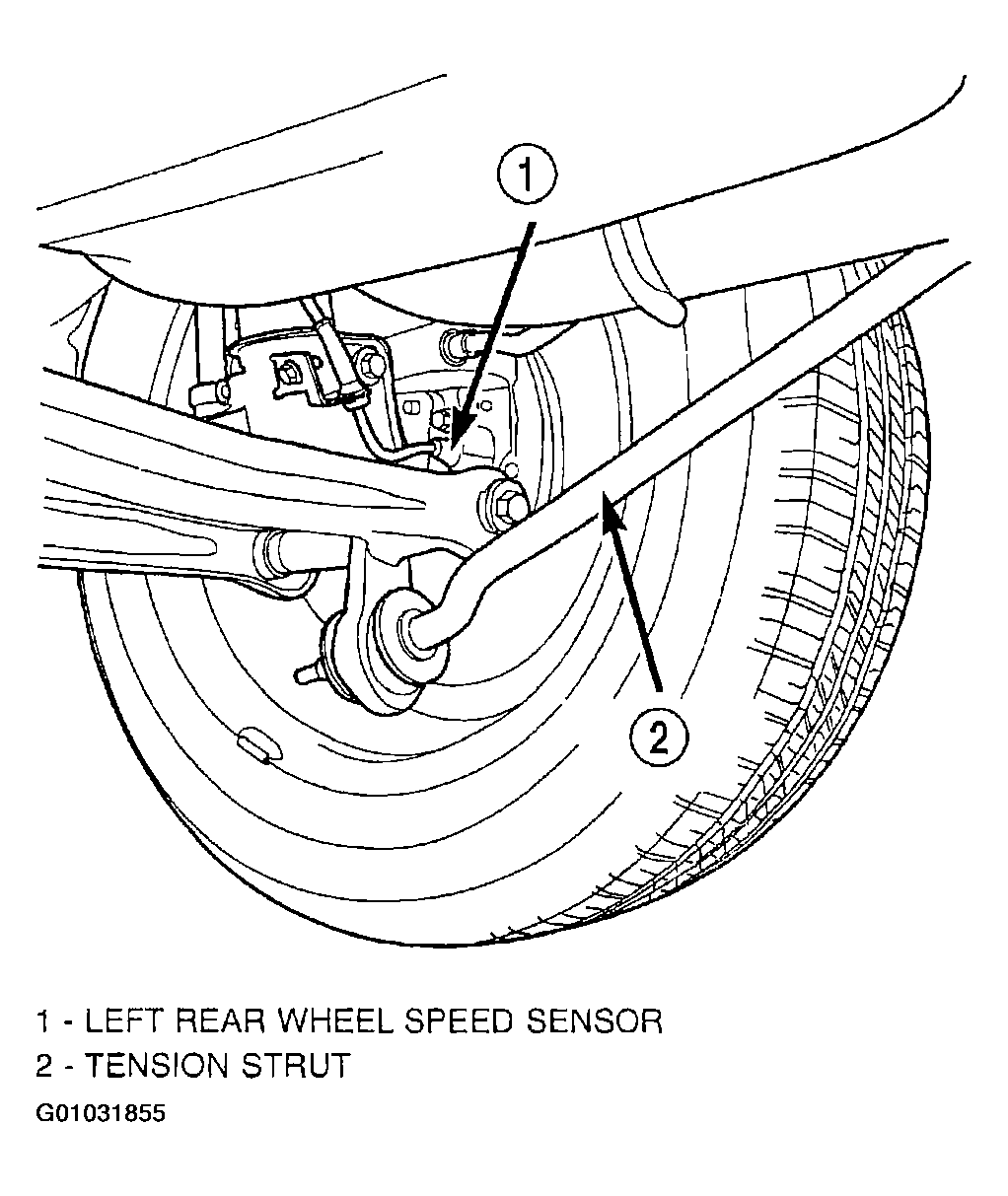 1

2

1 - LEFT REAR WHEEL SPEED SENSOR
2 - TENSION STRUT
G01031855