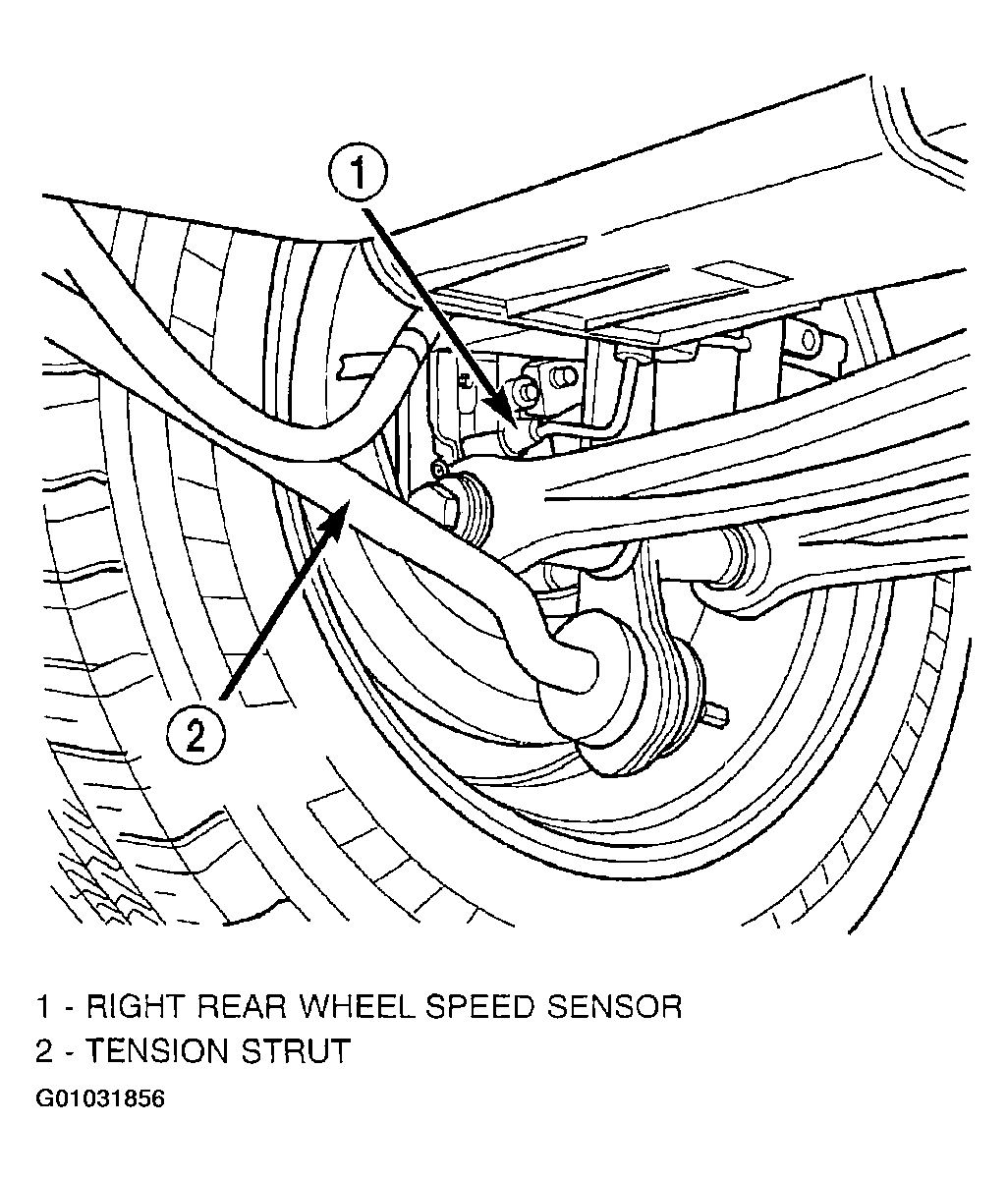 1

2

1 - RIGHT REAR WHEEL SPEED SENSOR
2 - TENSION STRUT
G01031856