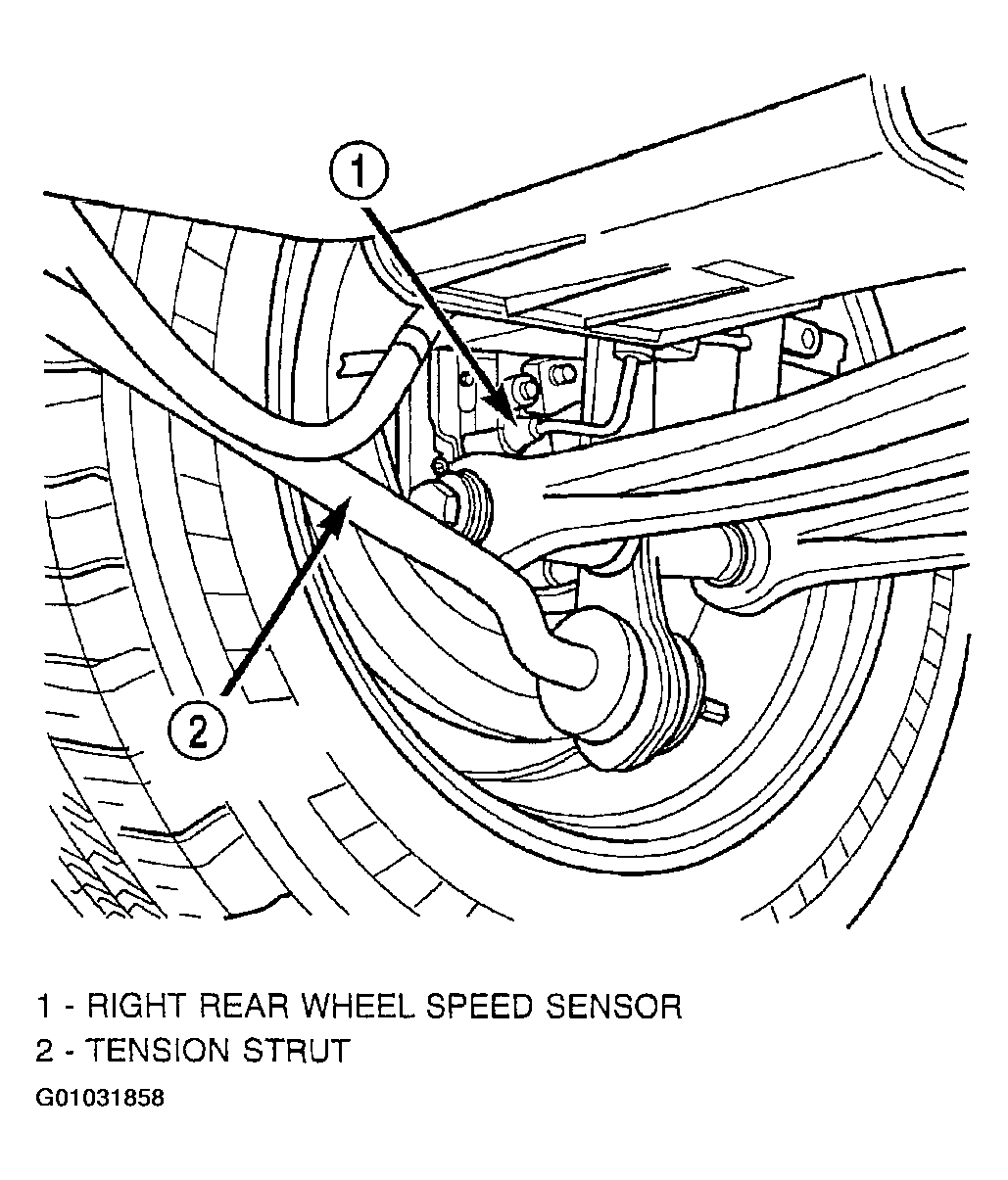 1

2

1 - RIGHT REAR WHEEL SPEED SENSOR
2 - TENSION STRUT
G01031858