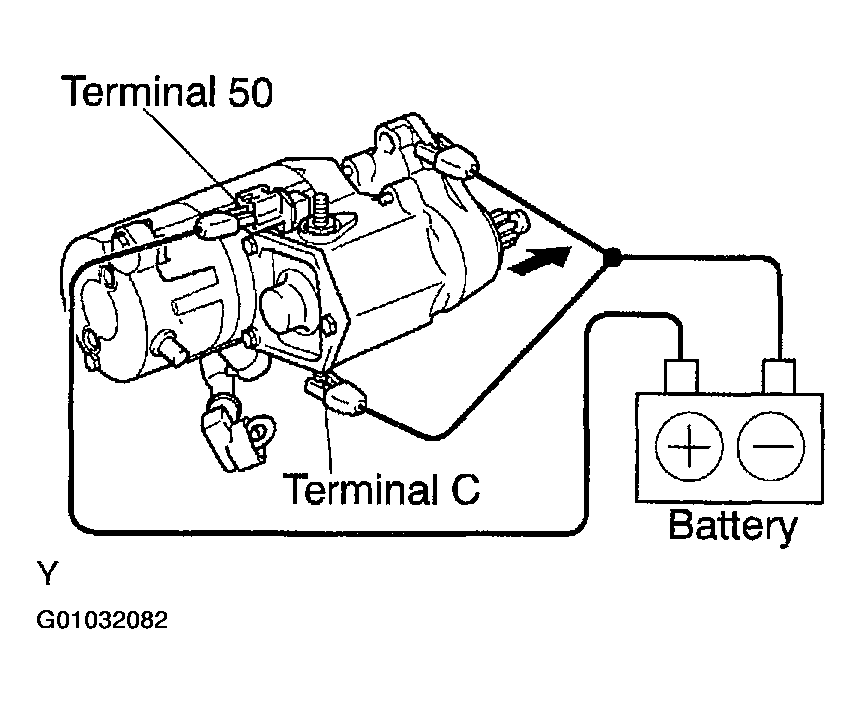 Terminal 50

Terminal C

+ −

Battery

Y

G01032082