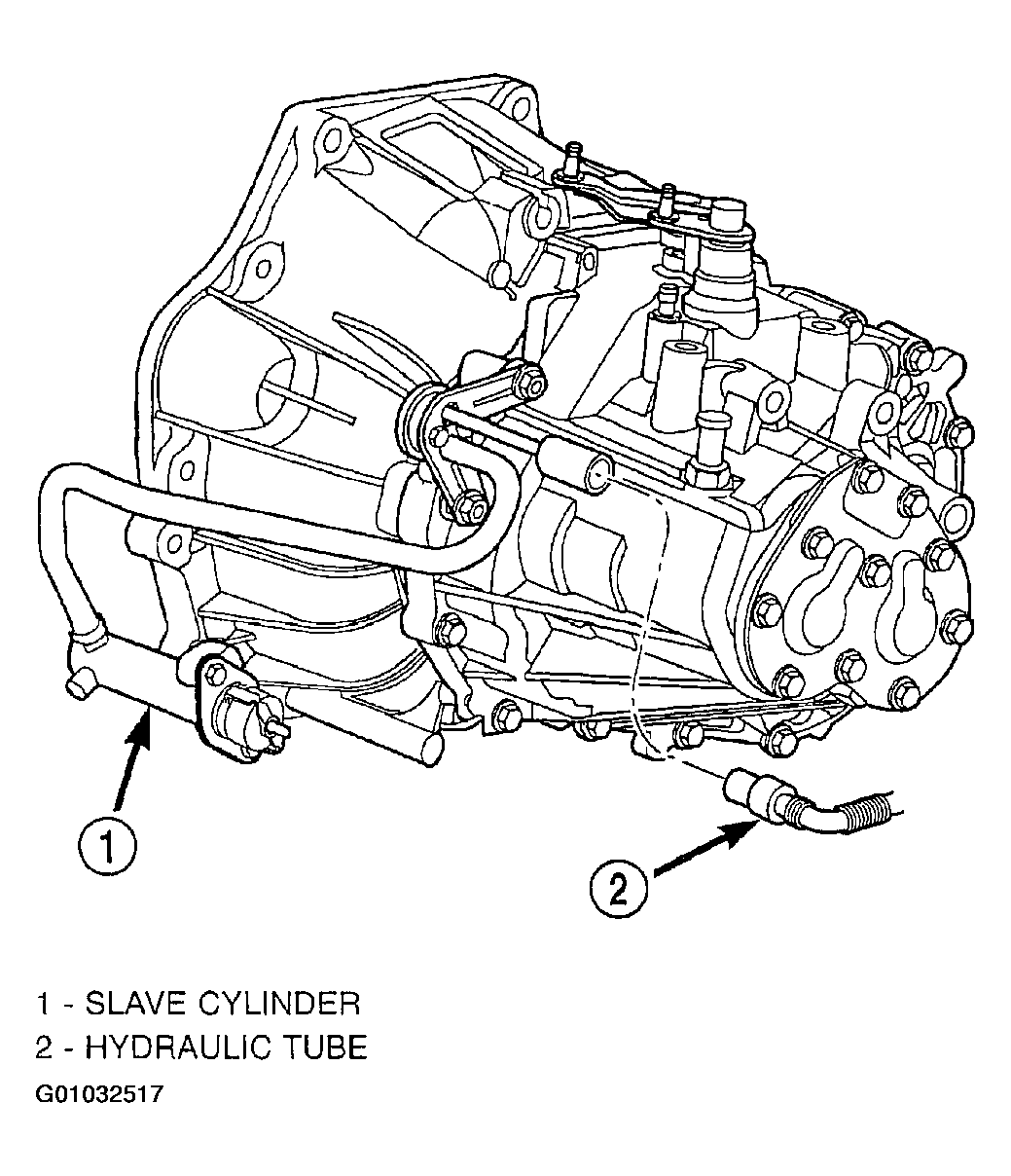 1

2

1 - SLAVE CYLINDER
2 - HYDRAULIC TUBE
G01032517