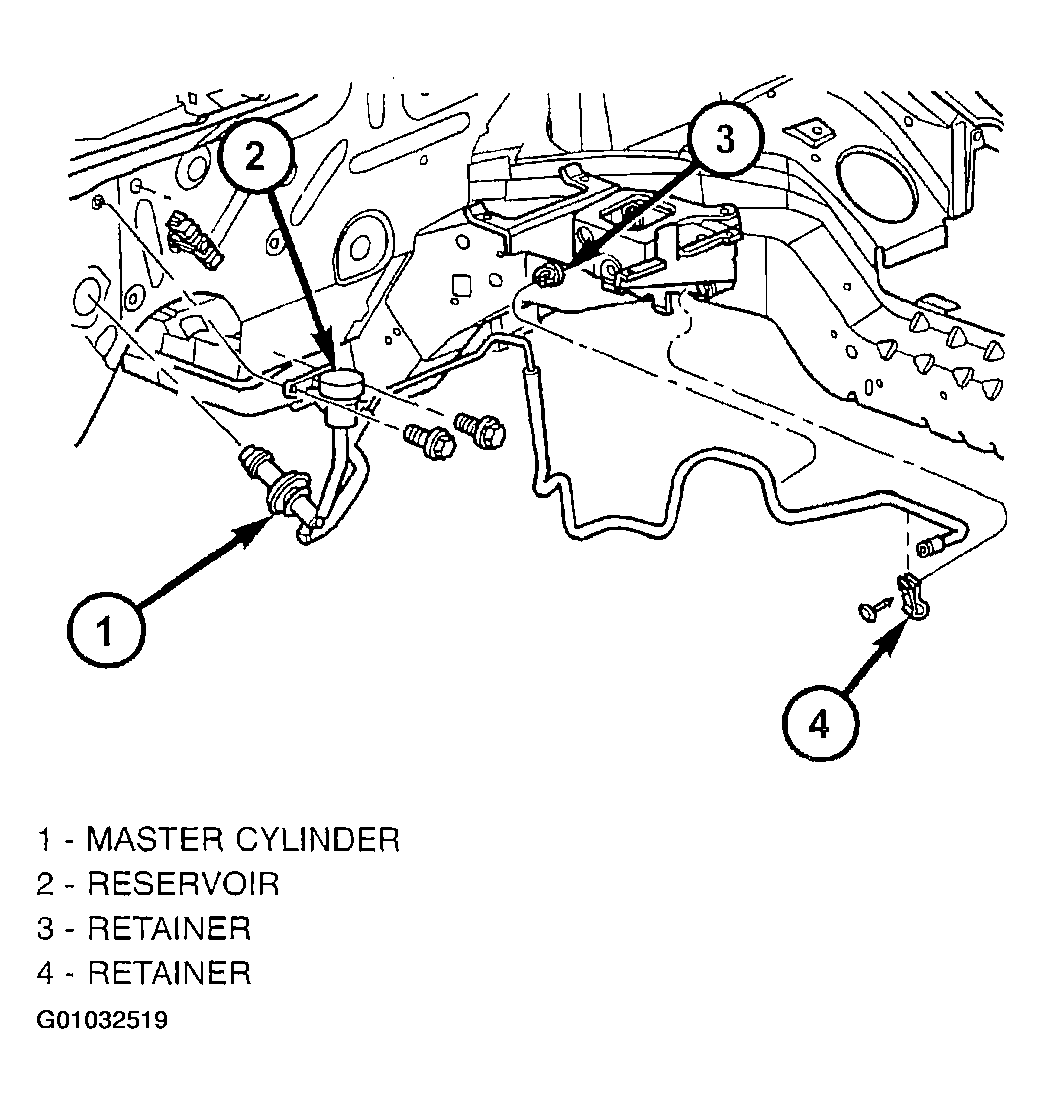 2
3
1
4

1 - MASTER CYLINDER
2 - RESERVOIR
3 - RETAINER
4 - RETAINER
G01032519