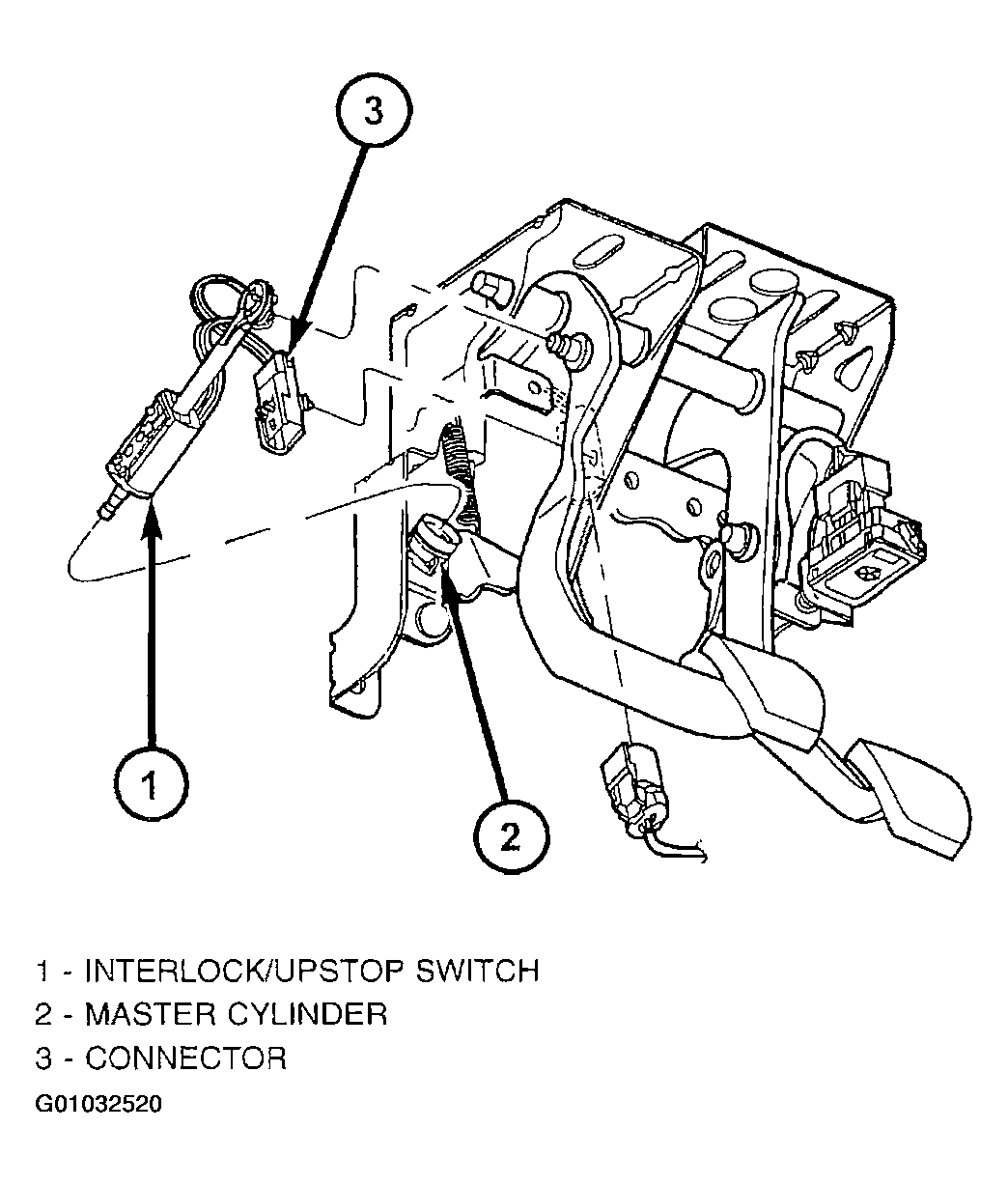 3

1

2

1 - INTERLOCK/UPSTOP SWITCH
2 - MASTER CYLINDER
3 - CONNECTOR
G01032520