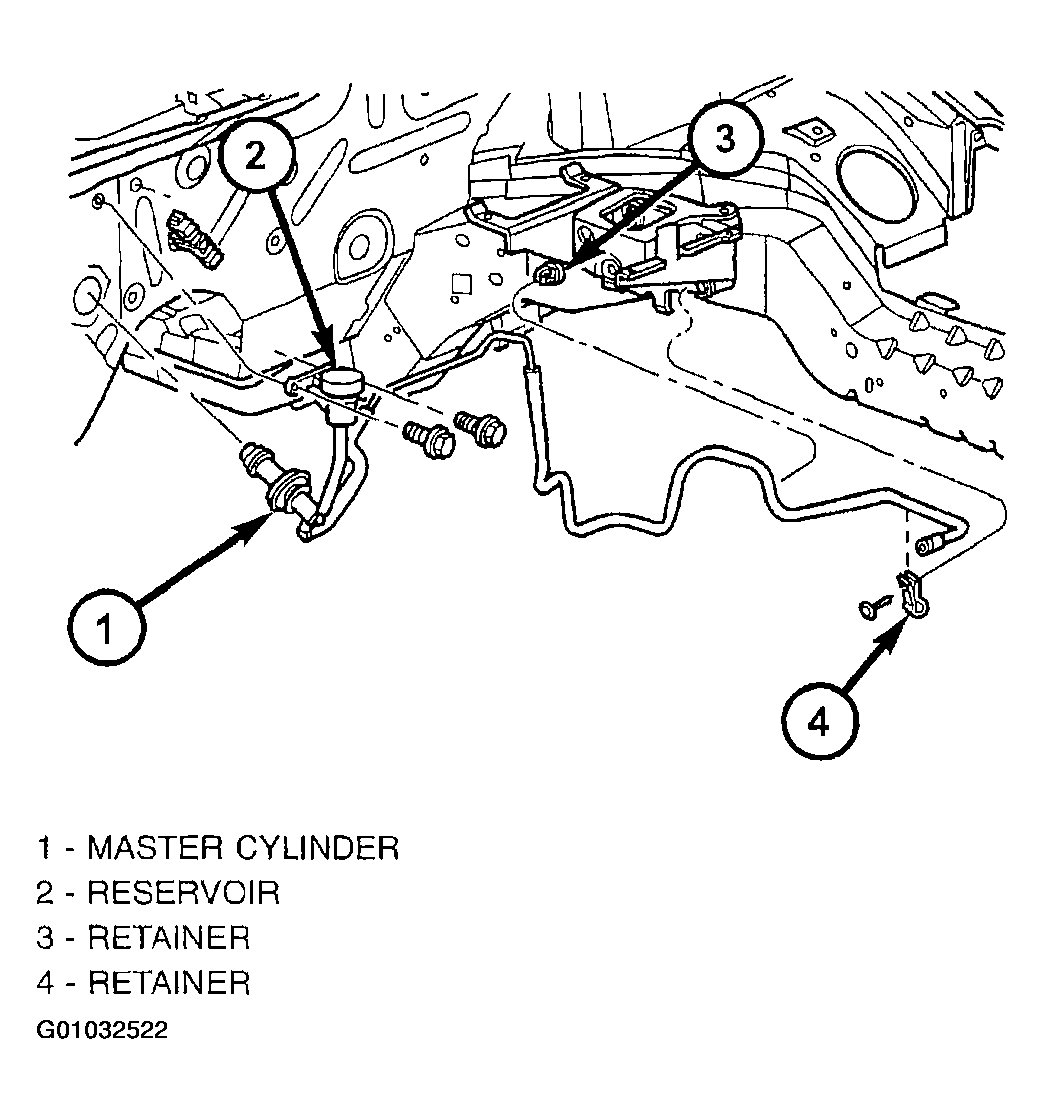 2

3

1

4

1 - MASTER CYLINDER
2 - RESERVOIR
3 - RETAINER
4 - RETAINER

G01032522