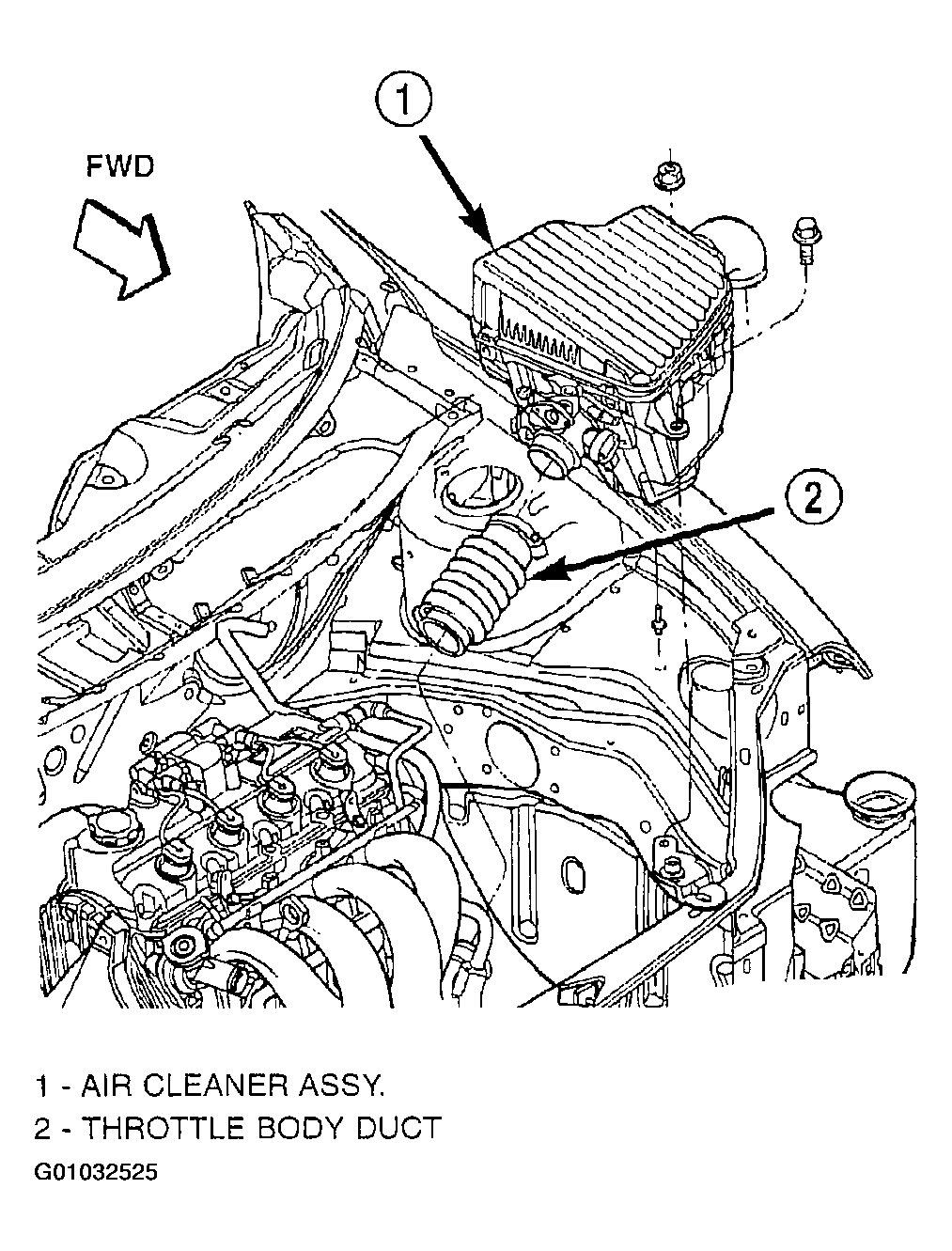 FWD

1

2

1 - AIR CLEANER ASSY.

2 - THROTTLE BODY DUCT

G01032525