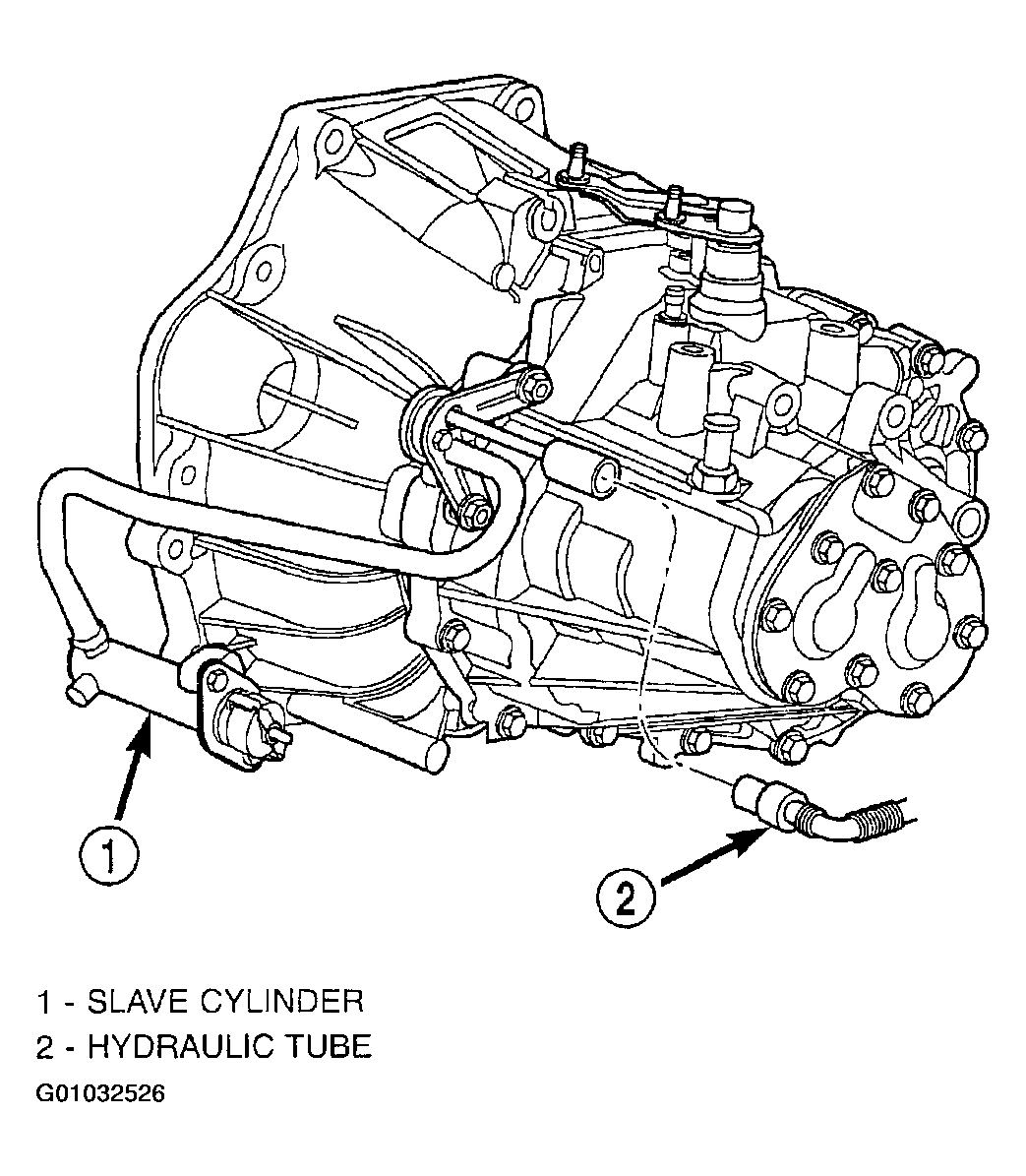 1

2

1 - SLAVE CYLINDER
2 - HYDRAULIC TUBE
G01032526