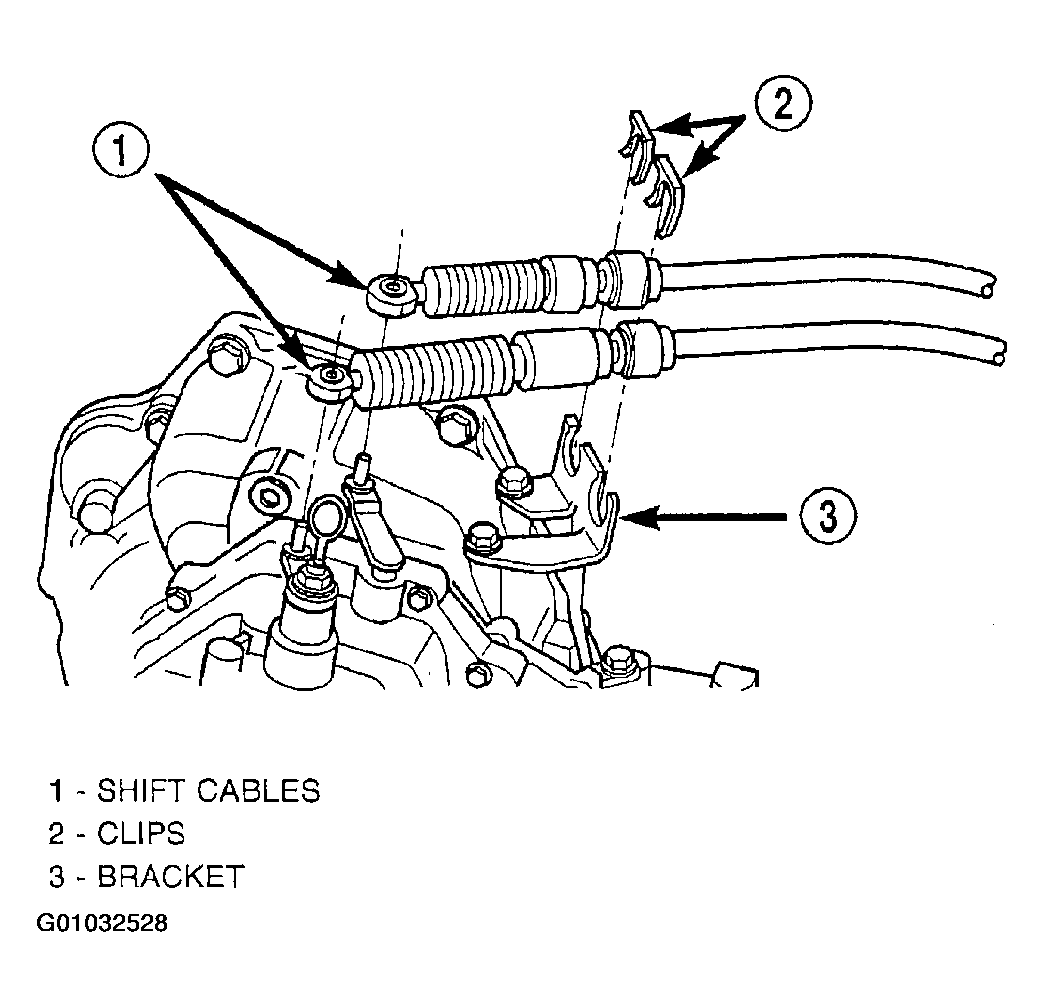 1

2

3

1 - SHIFT CABLES
2 - CLIPS
3 - BRACKET

G01032528