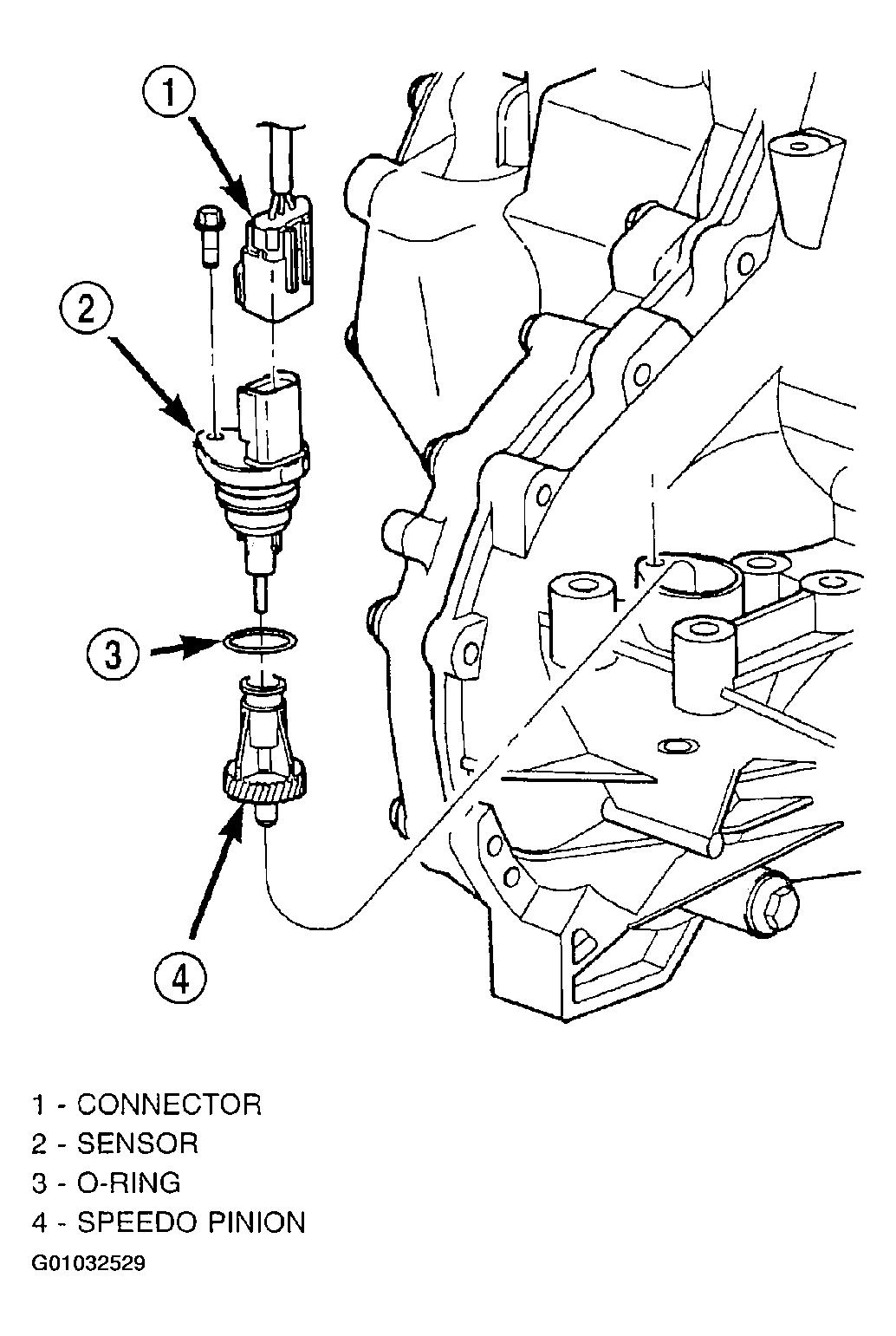 1

2

3

4

1 - CONNECTOR
2 - SENSOR
3 - O-RING
4 - SPEEDO PINION
G01032529