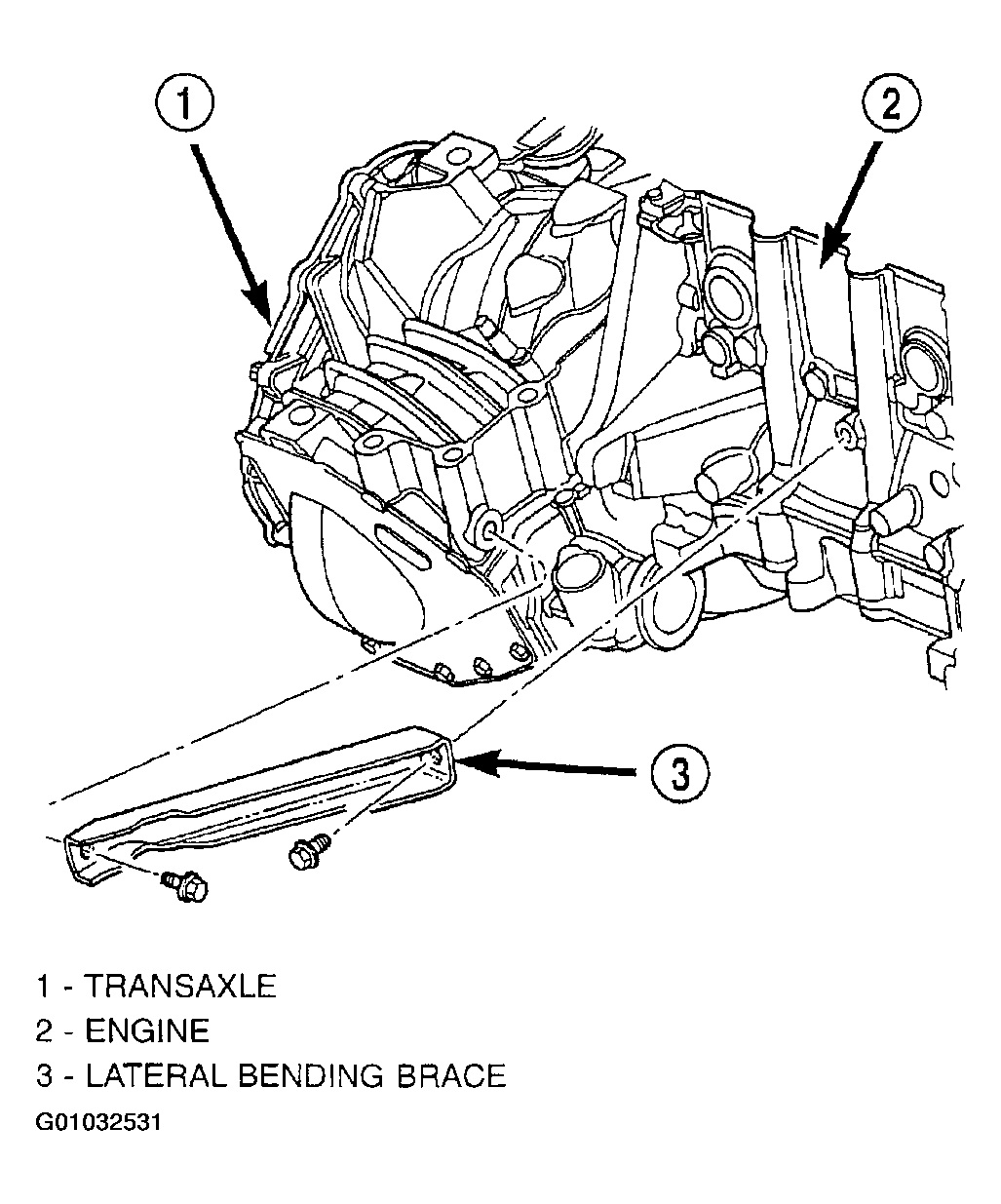 1

2

3

1 - TRANSAXLE
2 - ENGINE
3 - LATERAL BENDING BRACE
G01032531