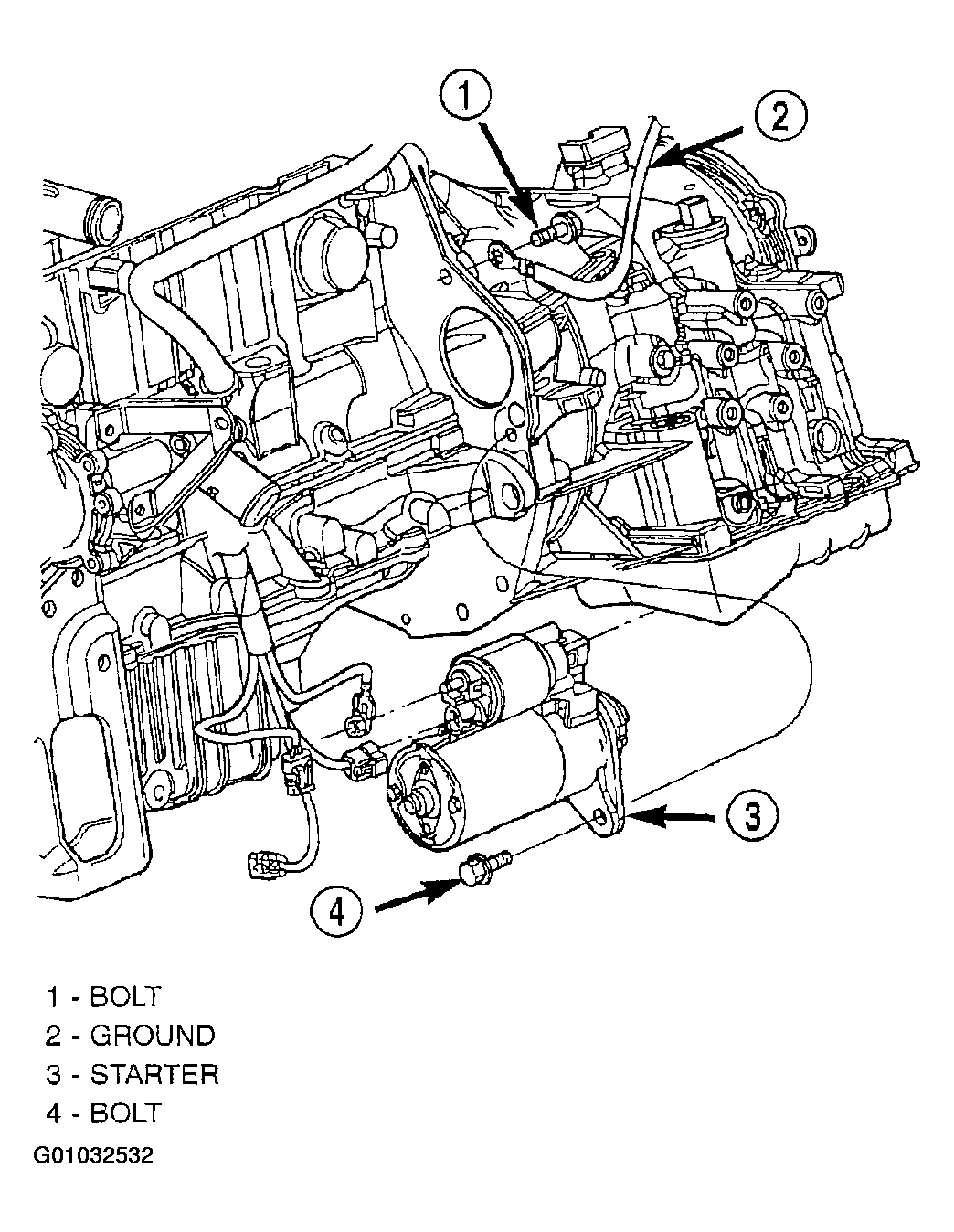 1

2

3

4

1 - BOLT
2 - GROUND
3 - STARTER
4 - BOLT

G01032532