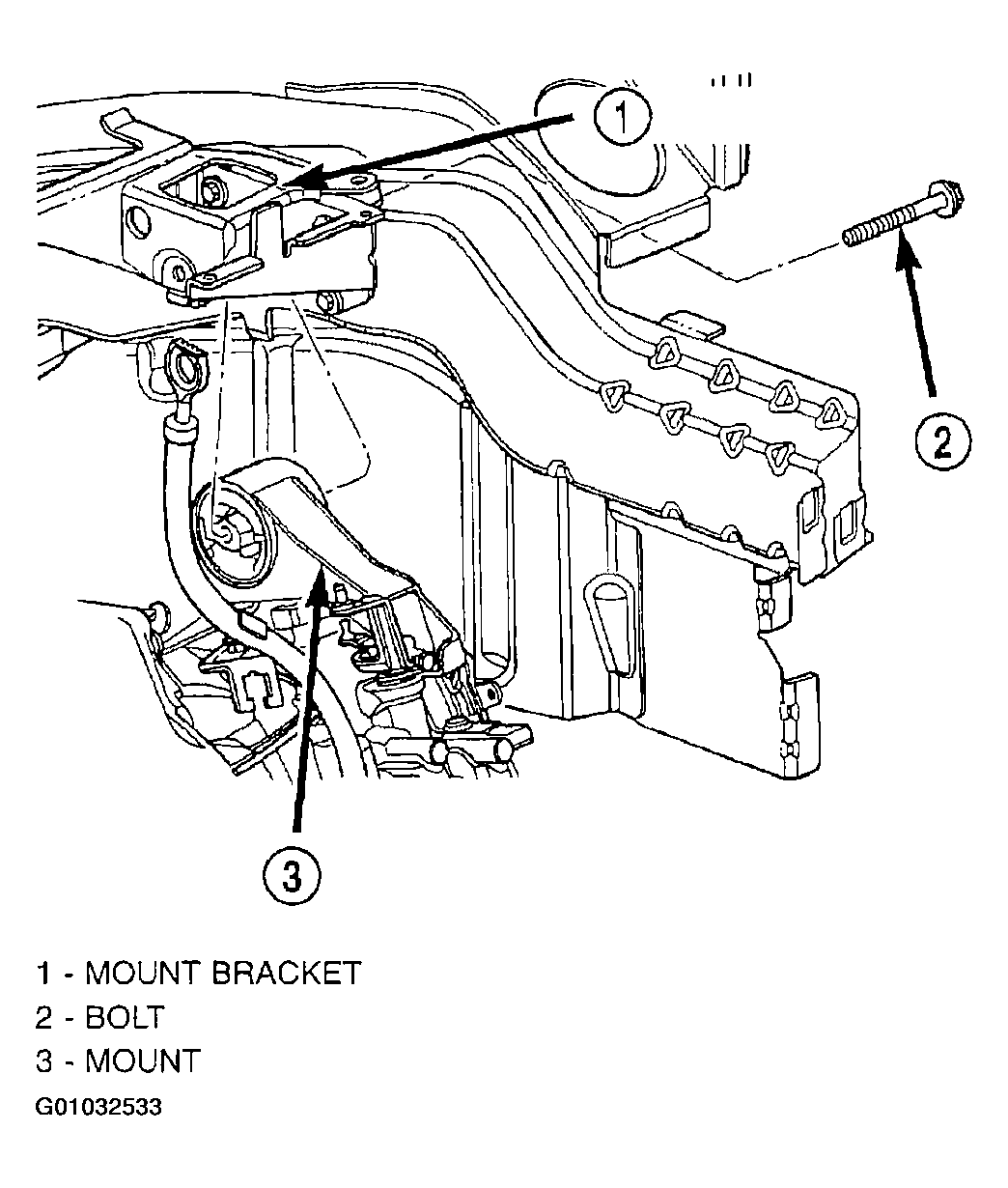 1

2

3

1 - MOUNT BRACKET
2 - BOLT
3 - MOUNT
G01032533