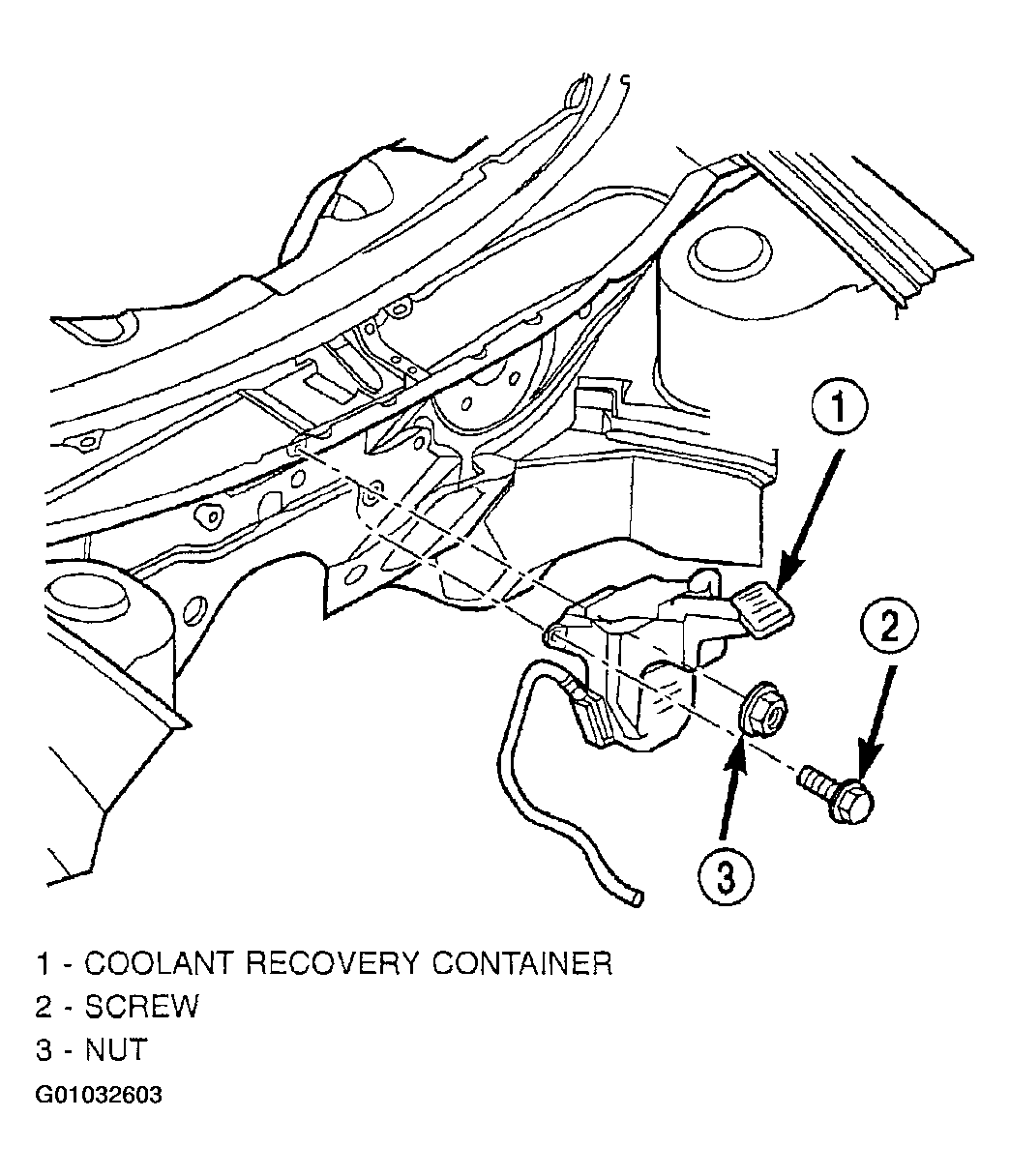 1

2

3

1 - COOLANT RECOVERY CONTAINER

2 - SCREW

3 - NUT

G01032603