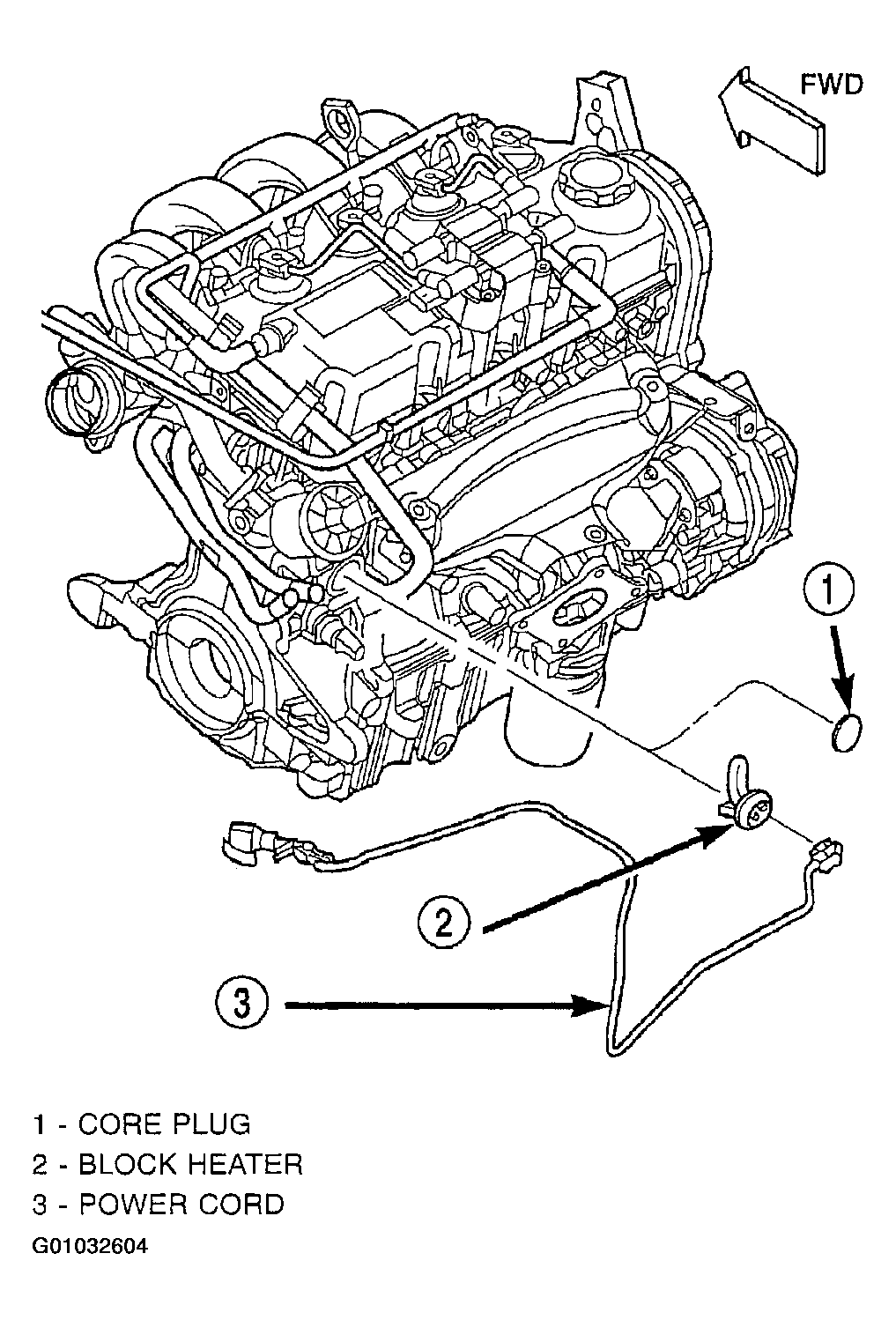 FWD

1

2

3

1 - CORE PLUG
2 - BLOCK HEATER
3 - POWER CORD
G01032604