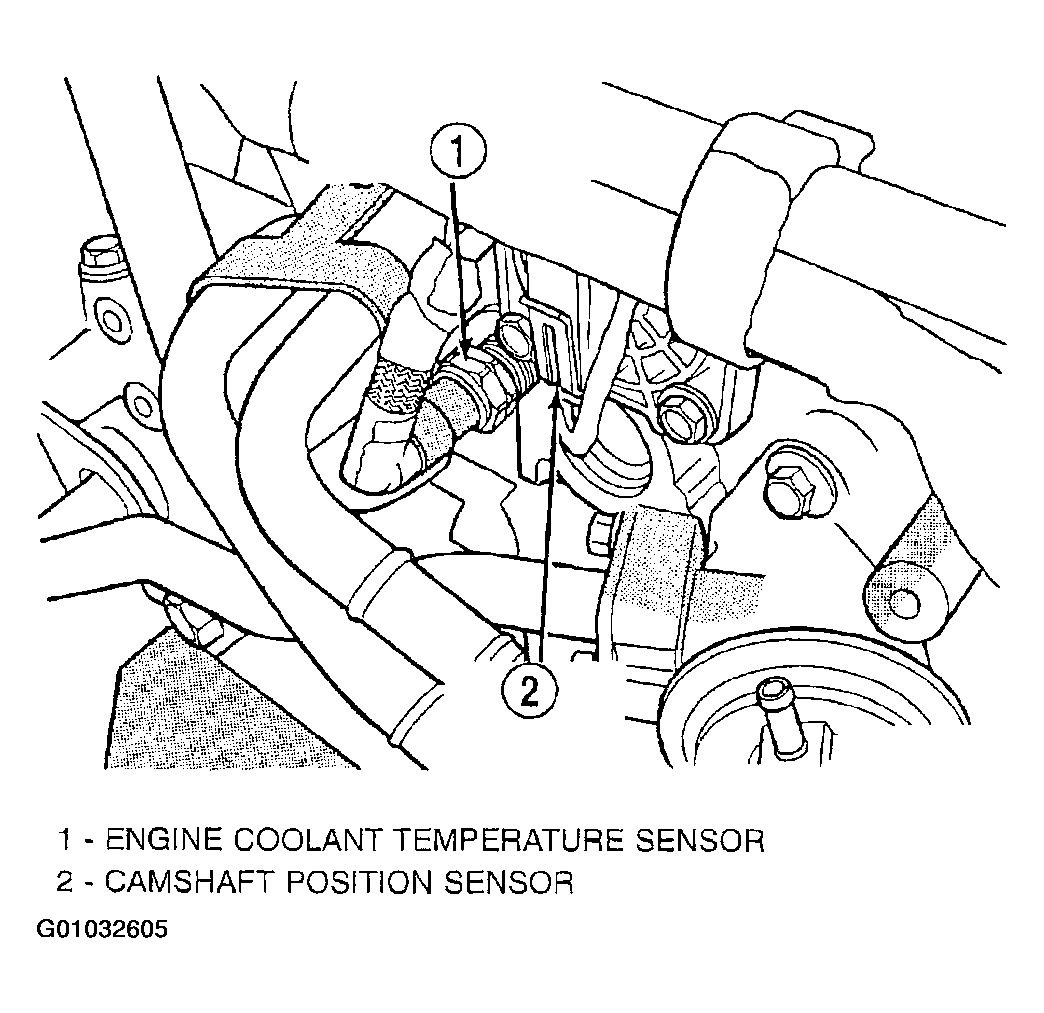 1

2

1 - ENGINE COOLANT TEMPERATURE SENSOR
2 - CAMSHAFT POSITION SENSOR

G01032605