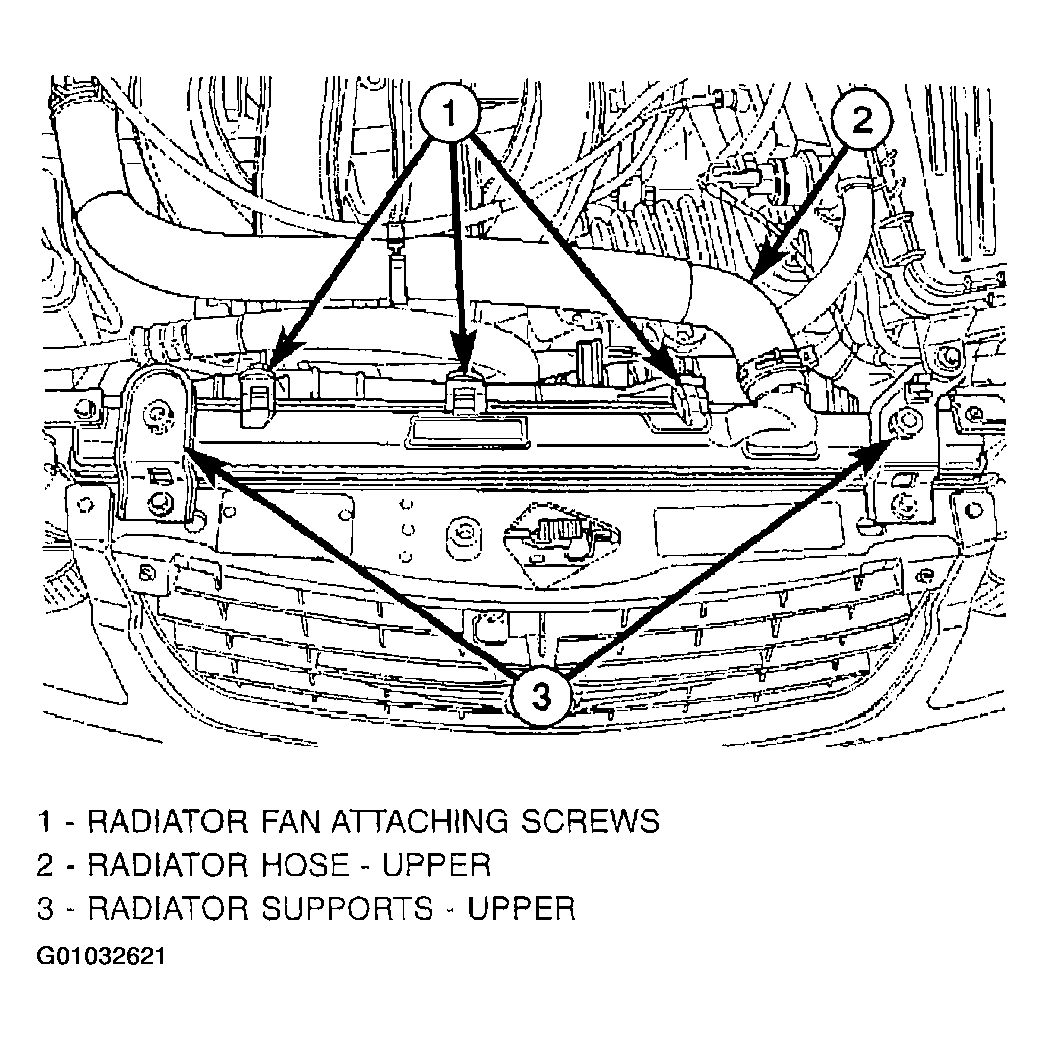 1

2

3

1 - RADIATOR FAN ATTACHING SCREWS
2 - RADIATOR HOSE - UPPER
3 - RADIATOR SUPPORTS - UPPER

G01032621