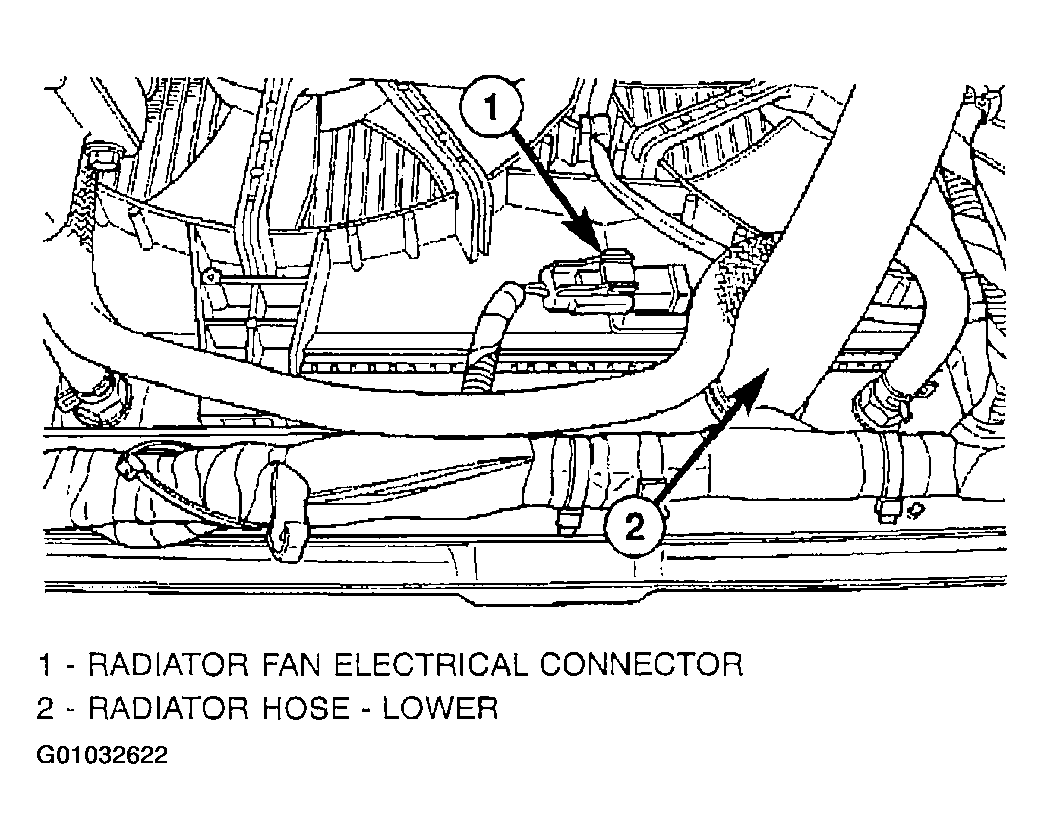 1

2

1 - RADIATOR FAN ELECTRICAL CONNECTOR
2 - RADIATOR HOSE - LOWER

G01032622