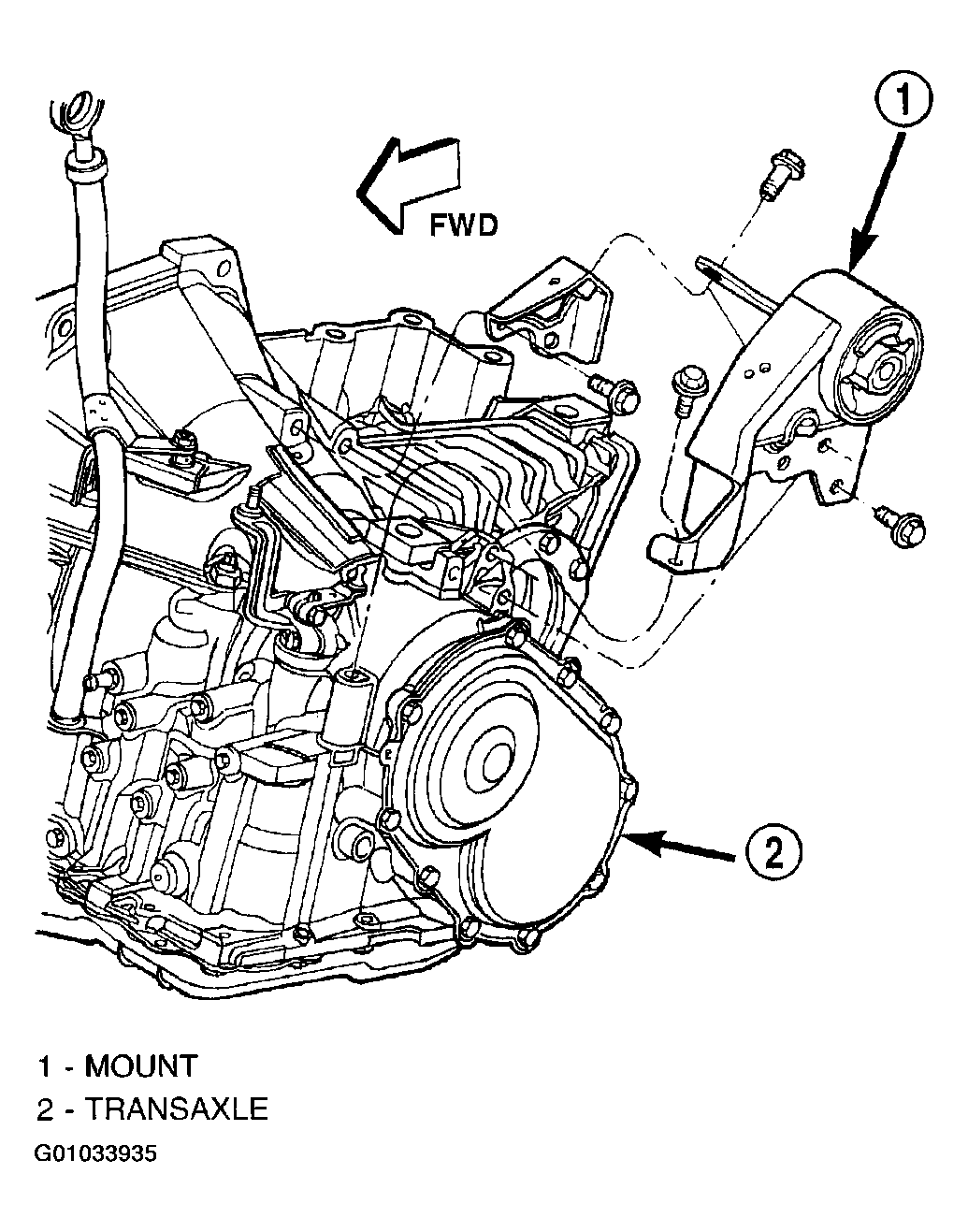 FWD

1

2

1 - MOUNT
2 - TRANSAXLE
G01033935