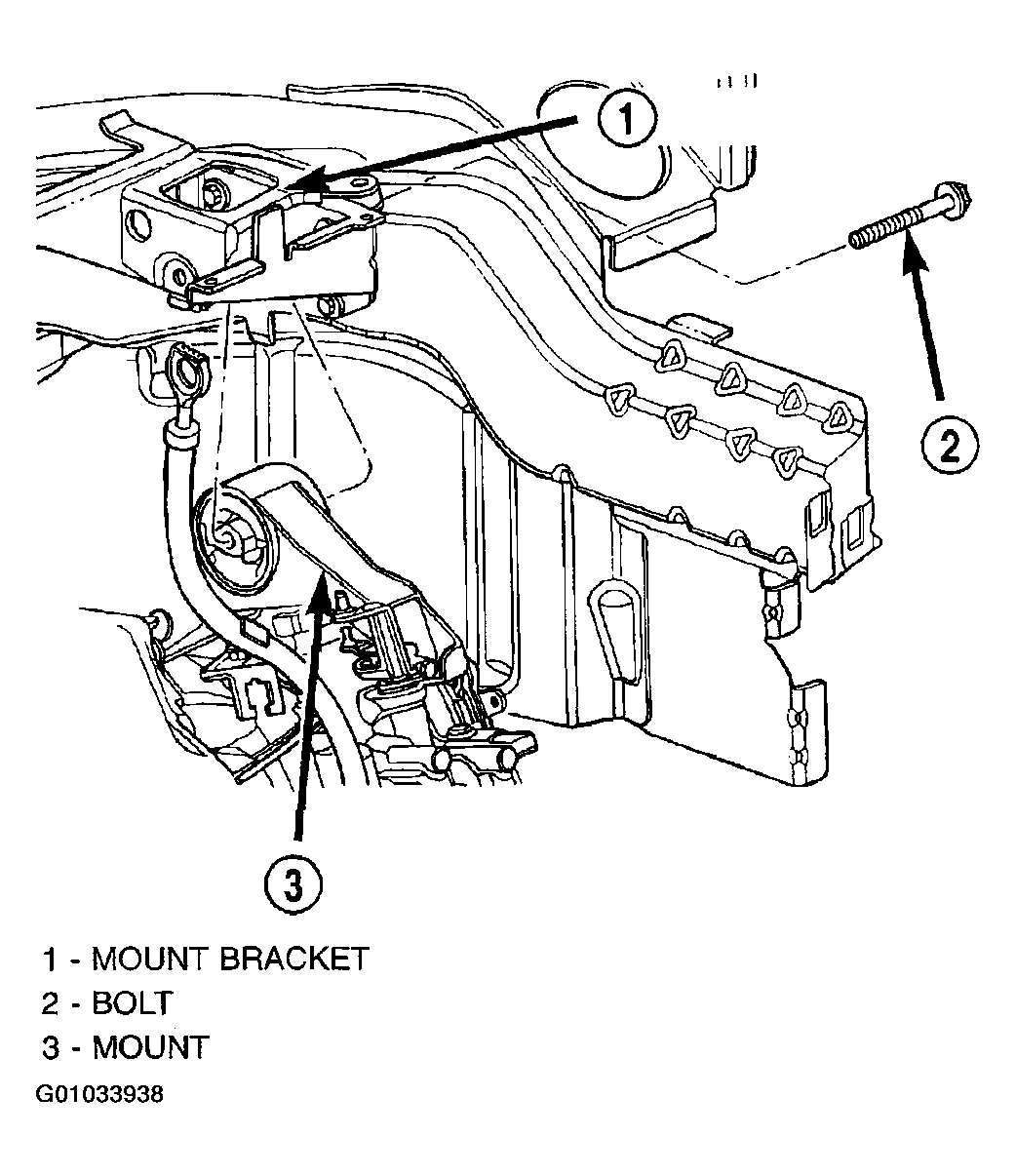 1

2

3

1 - MOUNT BRACKET
2 - BOLT
3 - MOUNT

G01033938