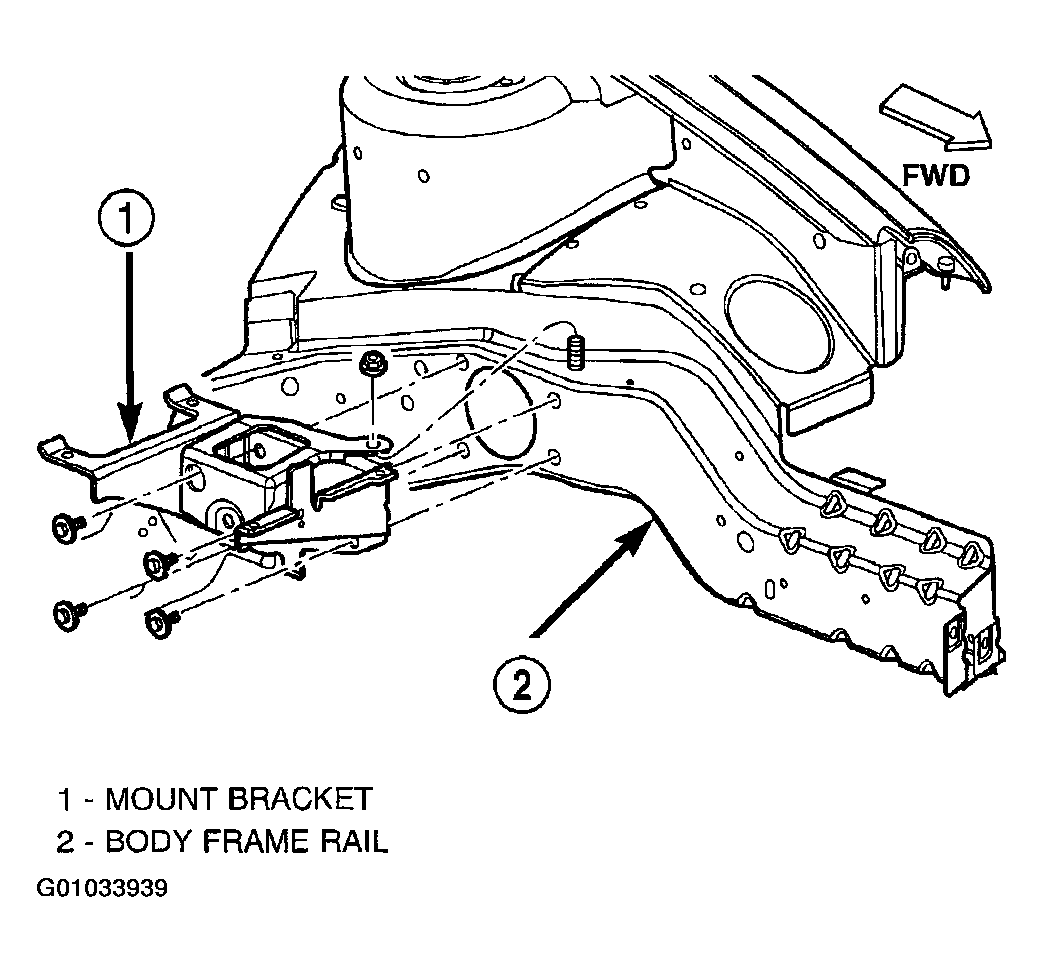 FWD

1

2

1 - MOUNT BRACKET
2 - BODY FRAME RAIL

G01033939