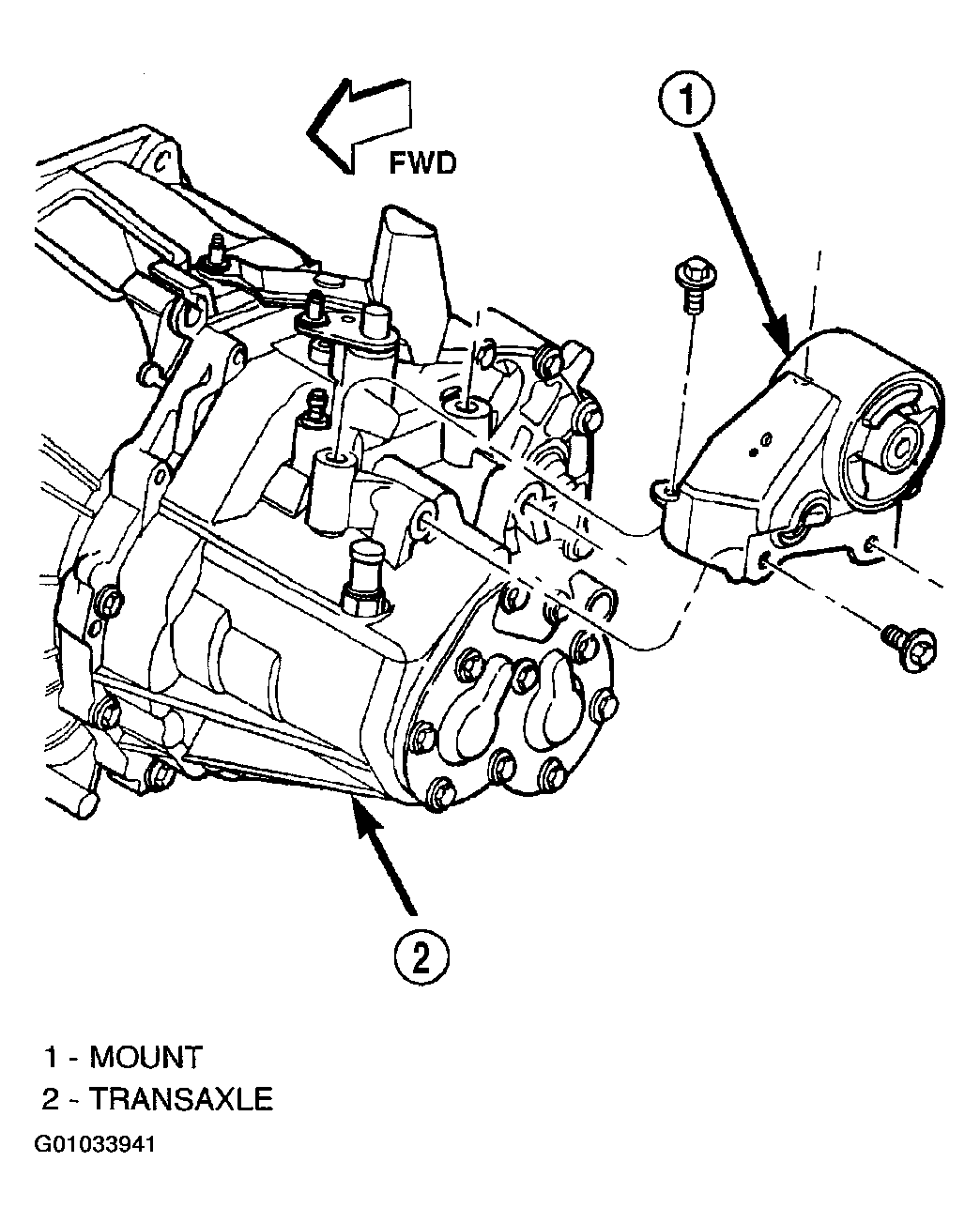 FWD

1

2

1 - MOUNT
2 - TRANSAXLE

G01033941